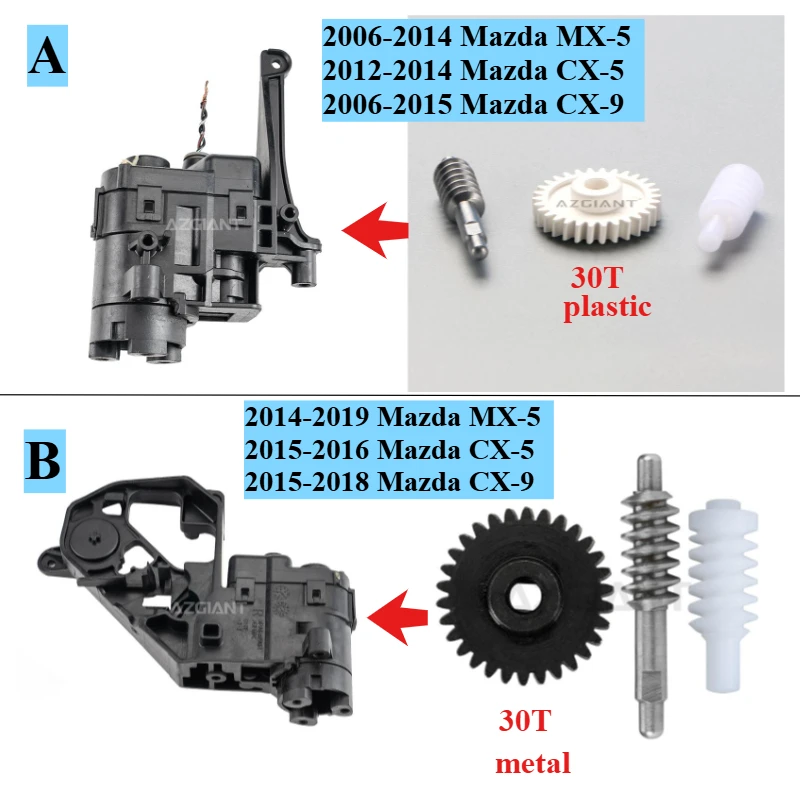 A

2006-2014 Mazda MX-5
2012-2014 Mazda CX-5
2006-2015 Mazda CX-9

AZGIANT

AZGIANT

30T
plastic

B

2014-2019 Mazda MX-5
2015-2016 Mazda CX-5
2015-2018 Mazda CX-9

AZGIANT

30T
metal