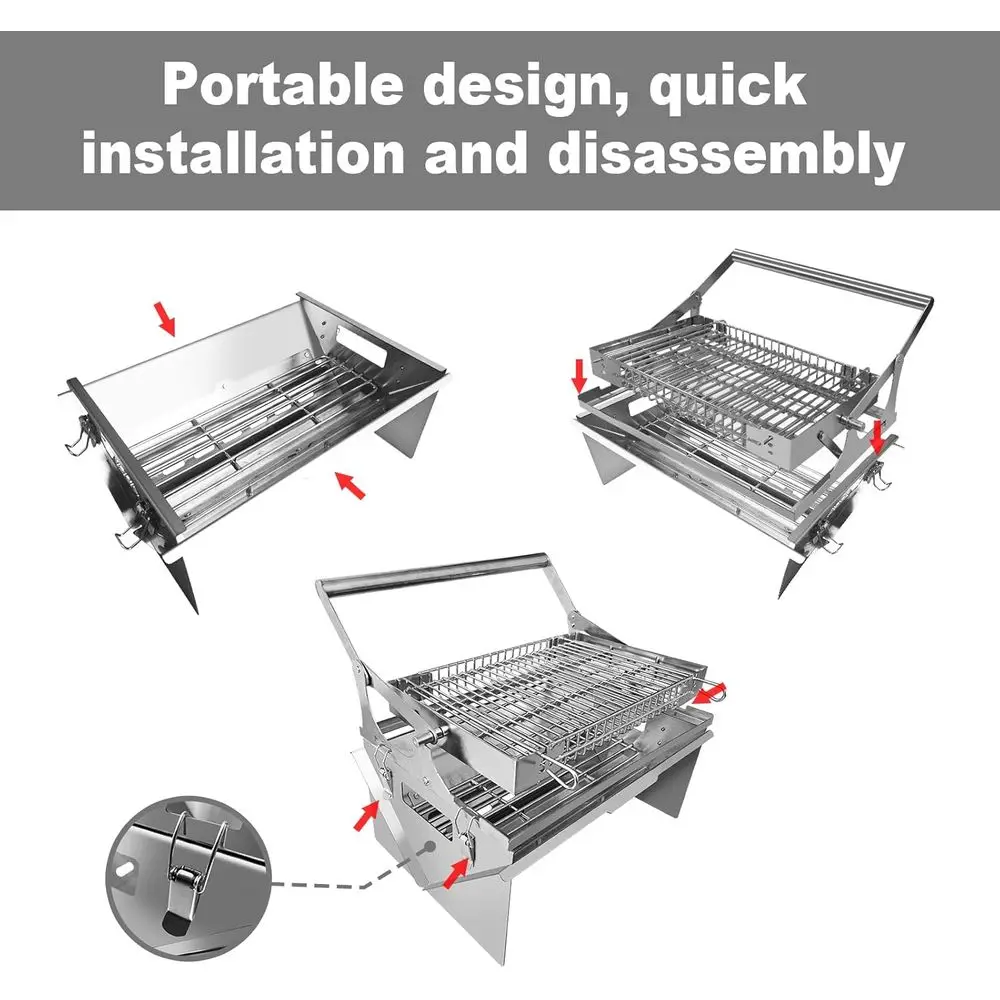 Portable design, quick installation and disassembly