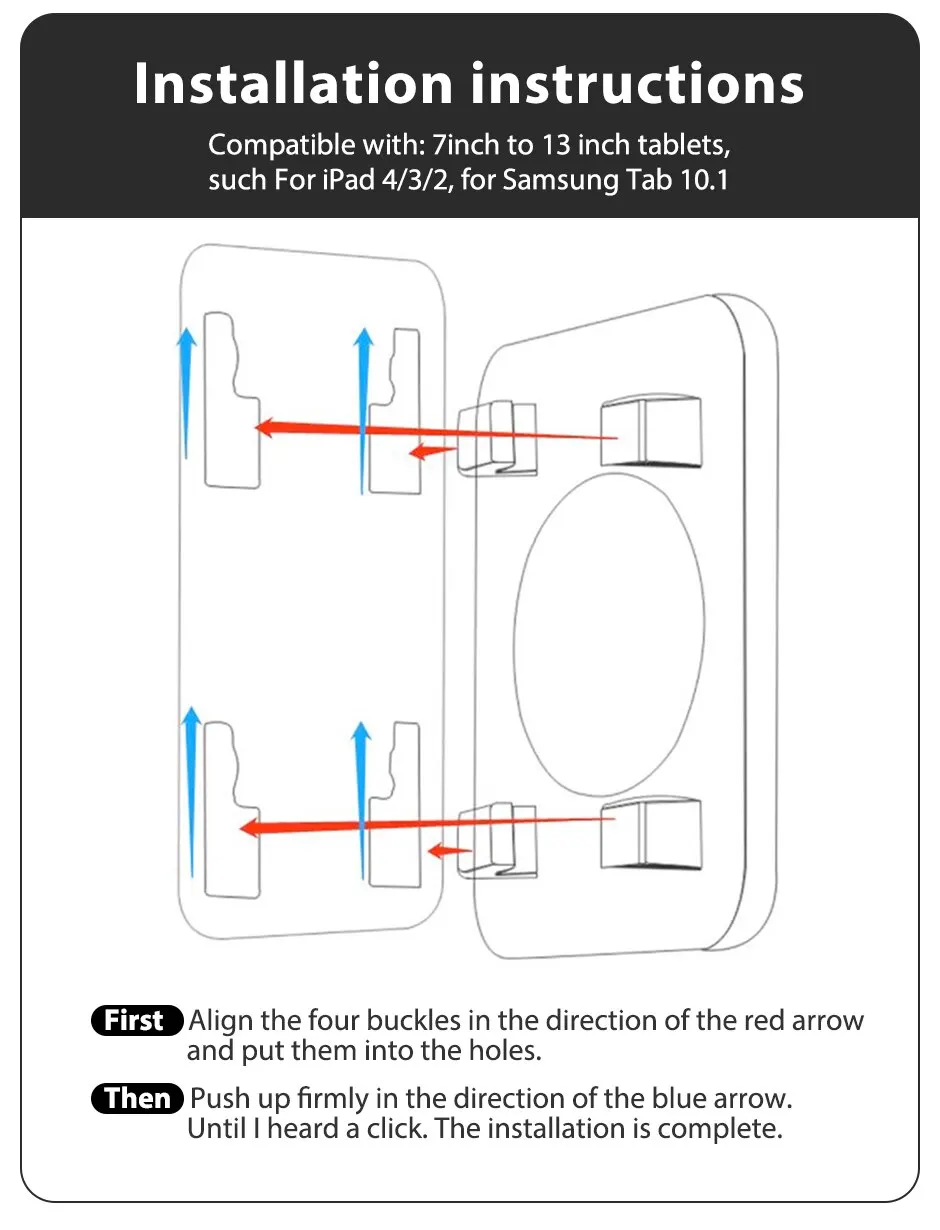 Installation instructions

Compatible with: 7inch to 13 inch tablets, such For iPad 4/3/2, for Samsung Tab 10.1

First Align the four buckles in the direction of the red arrow and put them into the holes.

Then Push up firmly in the direction of the blue arrow. Until I heard a click. The installation is complete.