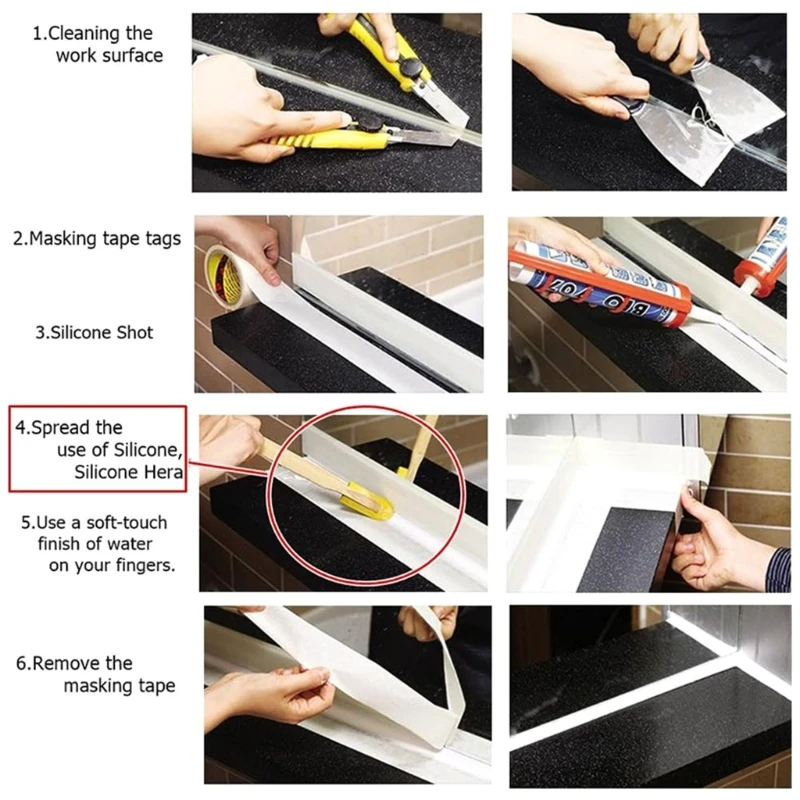 1.Cleaning the work surface

2.Masking tape tags

3.Silicone Shot

4.Spread the use of Silicone, Silicone Hera

5.Use a soft-touch finish of water on your fingers.

6.Remove the masking tape