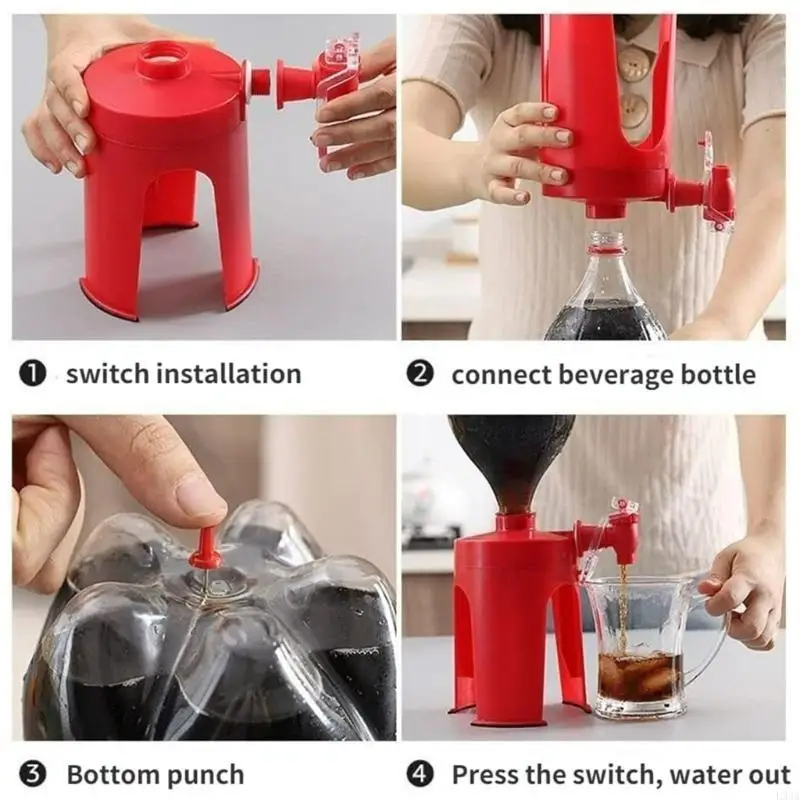 ❶ switch installation

❷ connect beverage bottle

❸ Bottom punch

❹ Press the switch, water out