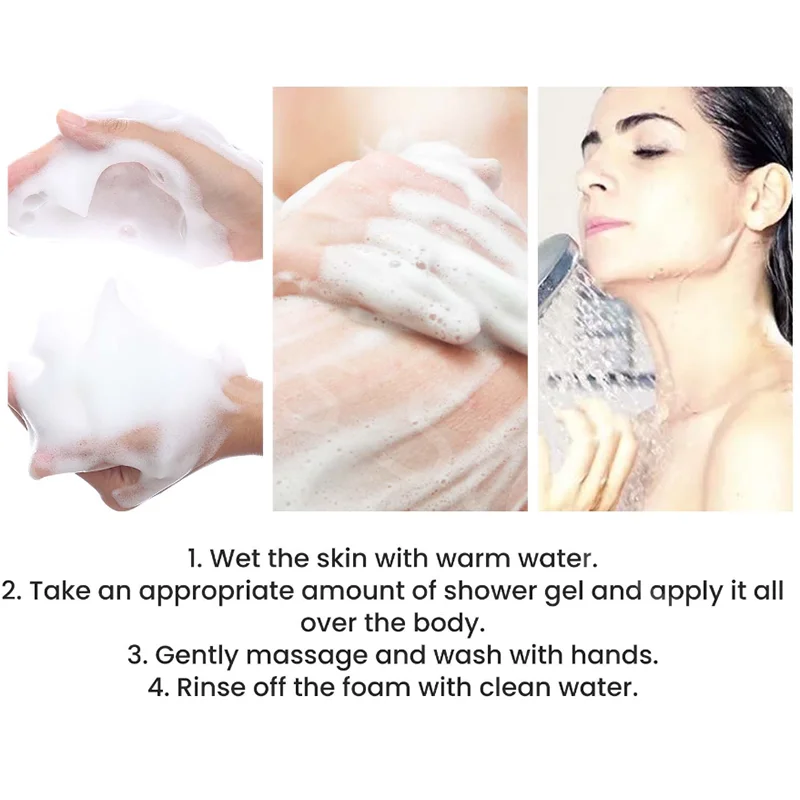 1. Wet the skin with warm water.
2. Take an appropriate amount of shower gel and apply it all over the body.
3. Gently massage and wash with hands.
4. Rinse off the foam with clean water.