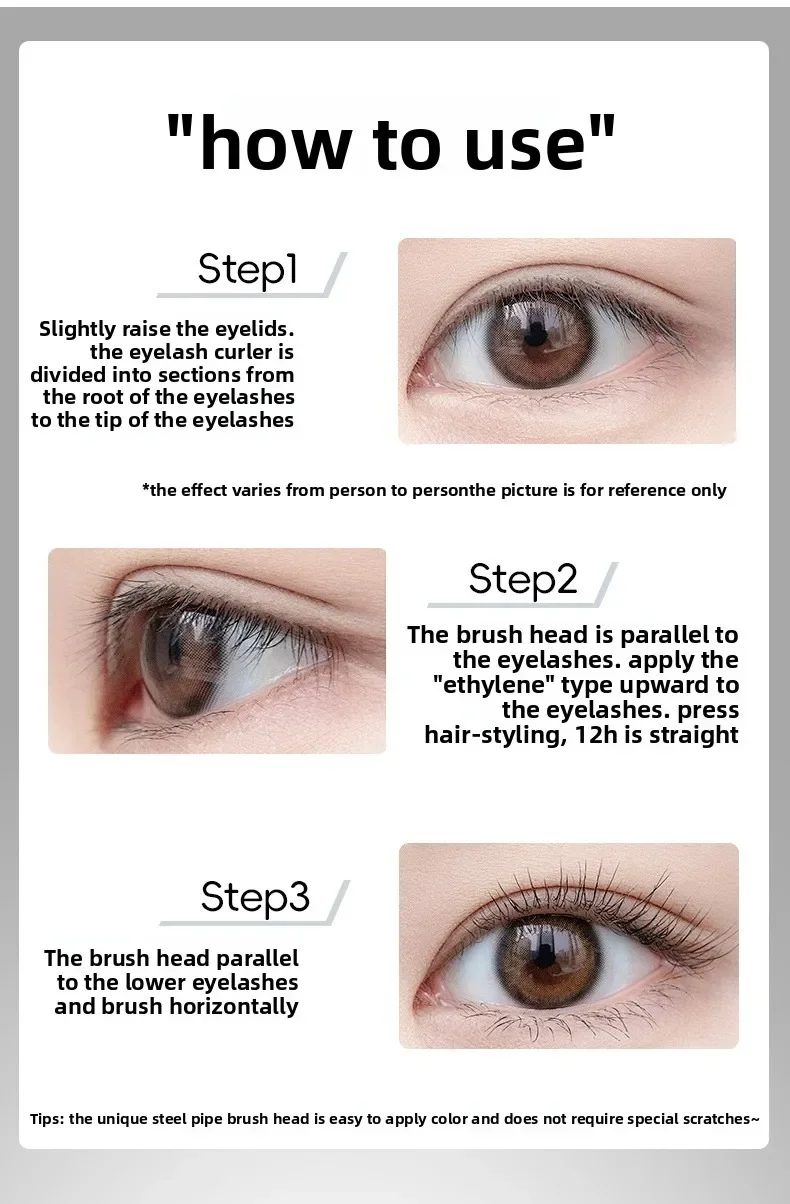 "how to use"

Step1

Slightly raise the eyelids. the eyelash curler is divided into sections from the root of the eyelashes to the tip of the eyelashes

*the effect varies from person to personthe picture is for reference only

Step2

The brush head is parallel to the eyelashes. apply the "ethylene" type upward to the eyelashes. press hair-styling, 12h is straight

Step3

The brush head parallel to the lower eyelashes and brush horizontally

Tips: the unique steel pipe brush head is easy to apply color and does not require special scratches~