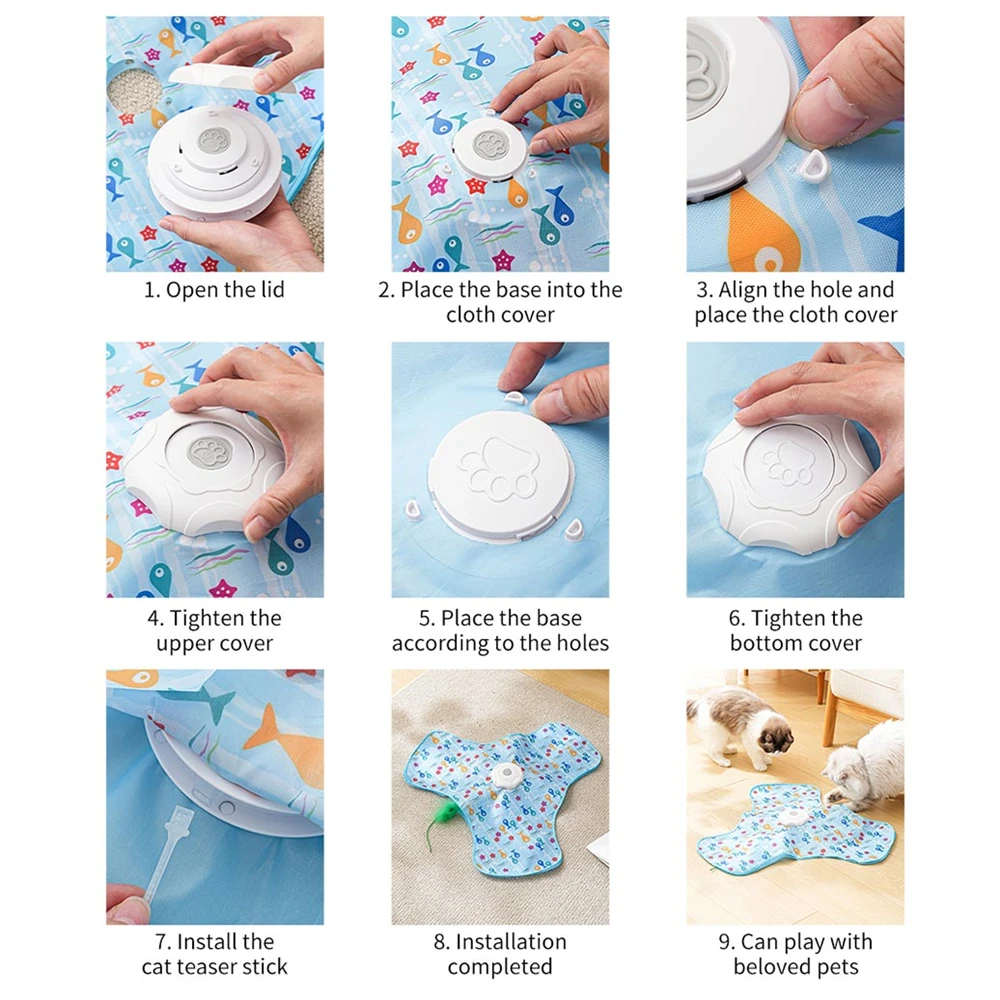 1. Open the lid

2. Place the base into the cloth cover

3. Align the hole and place the cloth cover

4. Tighten the upper cover

5. Place the base according to the holes

6. Tighten the bottom cover

7. Install the cat teaser stick

8. Installation completed

9. Can play with beloved pets