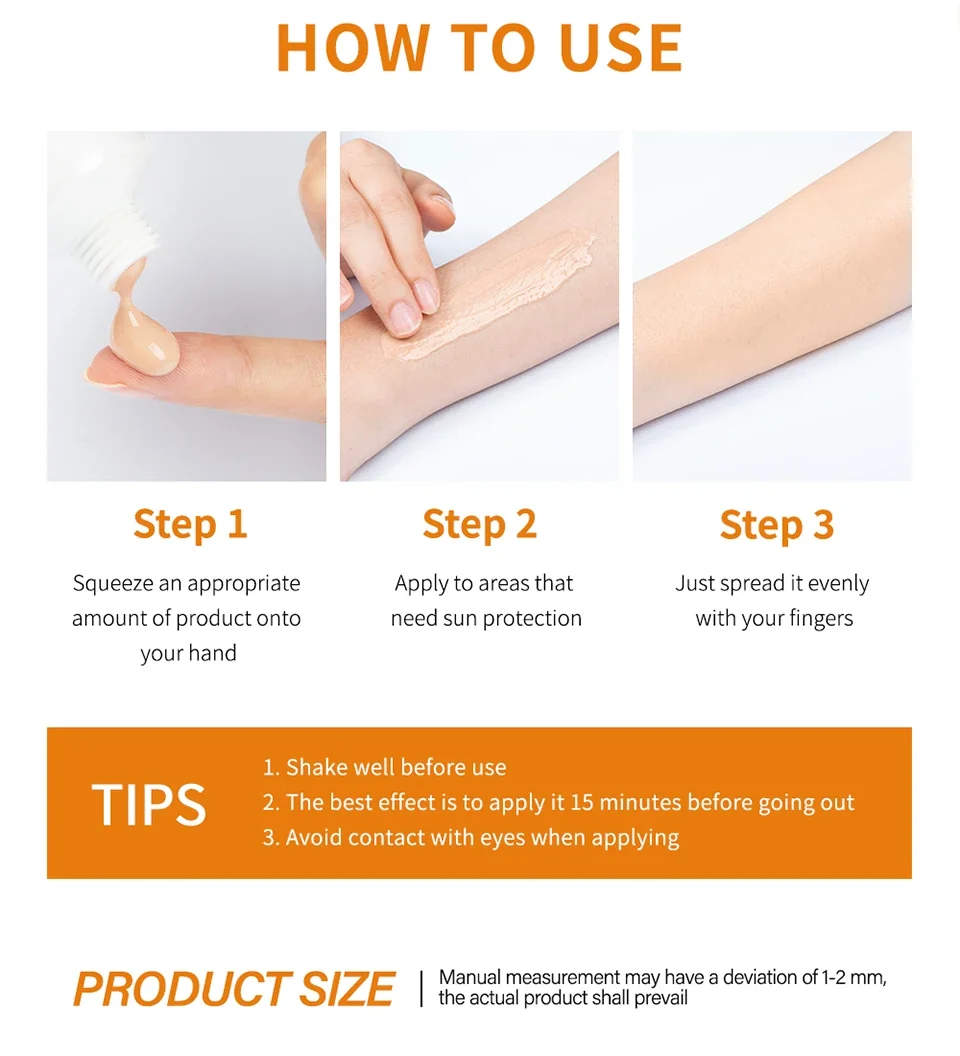 HOW TO USE

Step 1
Squeeze an appropriate amount of product onto your hand

Step 2
Apply to areas that need sun protection

Step 3
Just spread it evenly with your fingers

TIPS
1. Shake well before use
2. The best effect is to apply it 15 minutes before going out
3. Avoid contact with eyes when applying

PRODUCT SIZE
Manual measurement may have a deviation of 1-2 mm, the actual product shall prevail