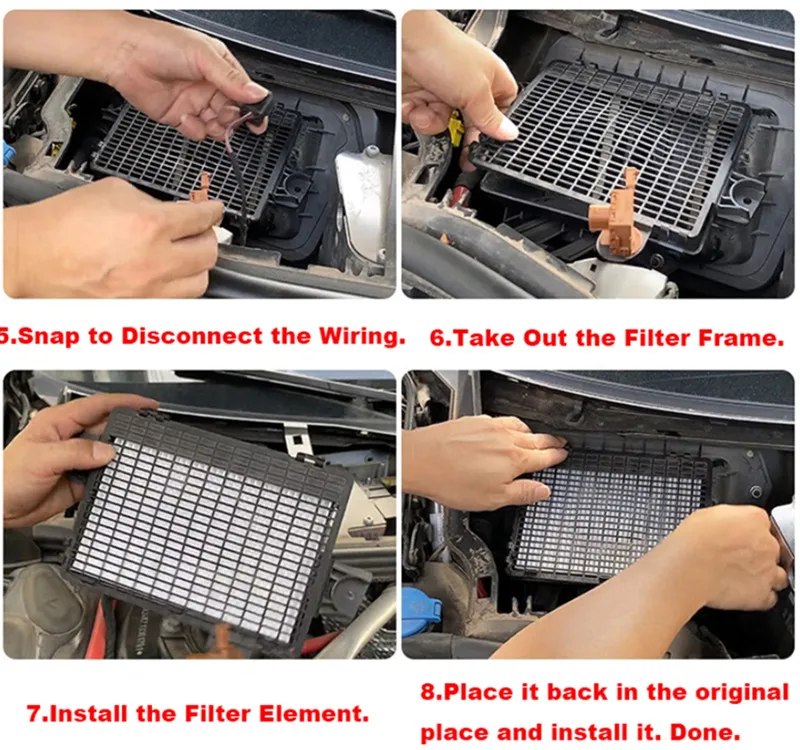 5.Snap to Disconnect the Wiring.

6.Take Out the Filter Frame.

7.Install the Filter Element.

8.Place it back in the original place and install it. Done.