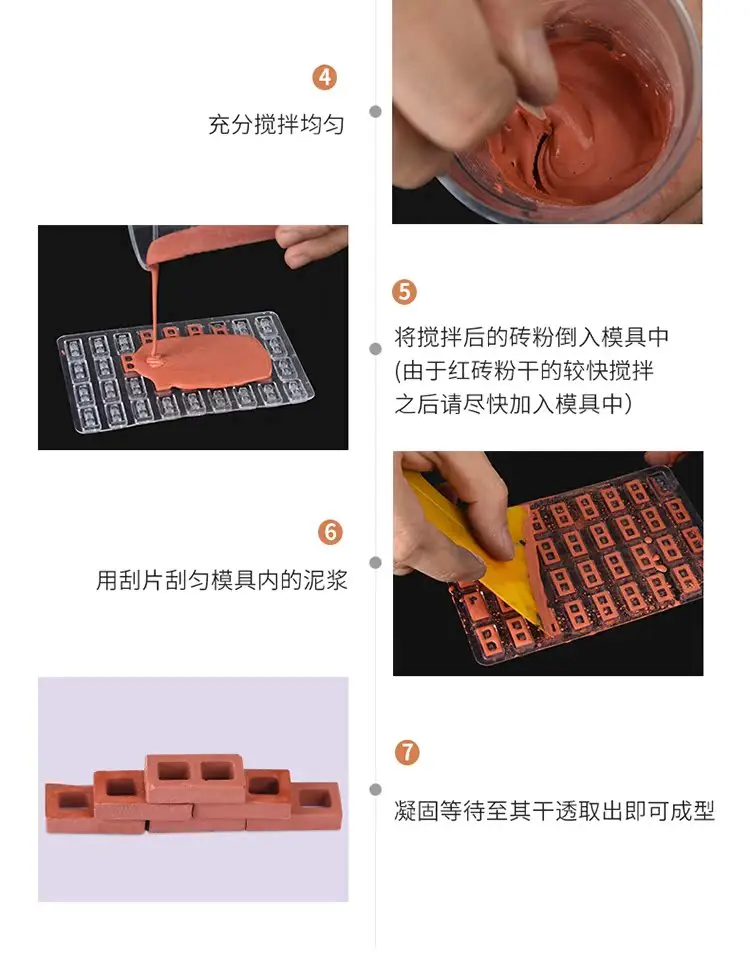 4
充分搅拌均匀

5
将搅拌后的砖粉倒入模具中
(由于红砖粉干的较快搅拌
之后请尽快加入模具中)

6
用刮片刮匀模具内的泥浆

7
凝固等待至其干透取出即可成型