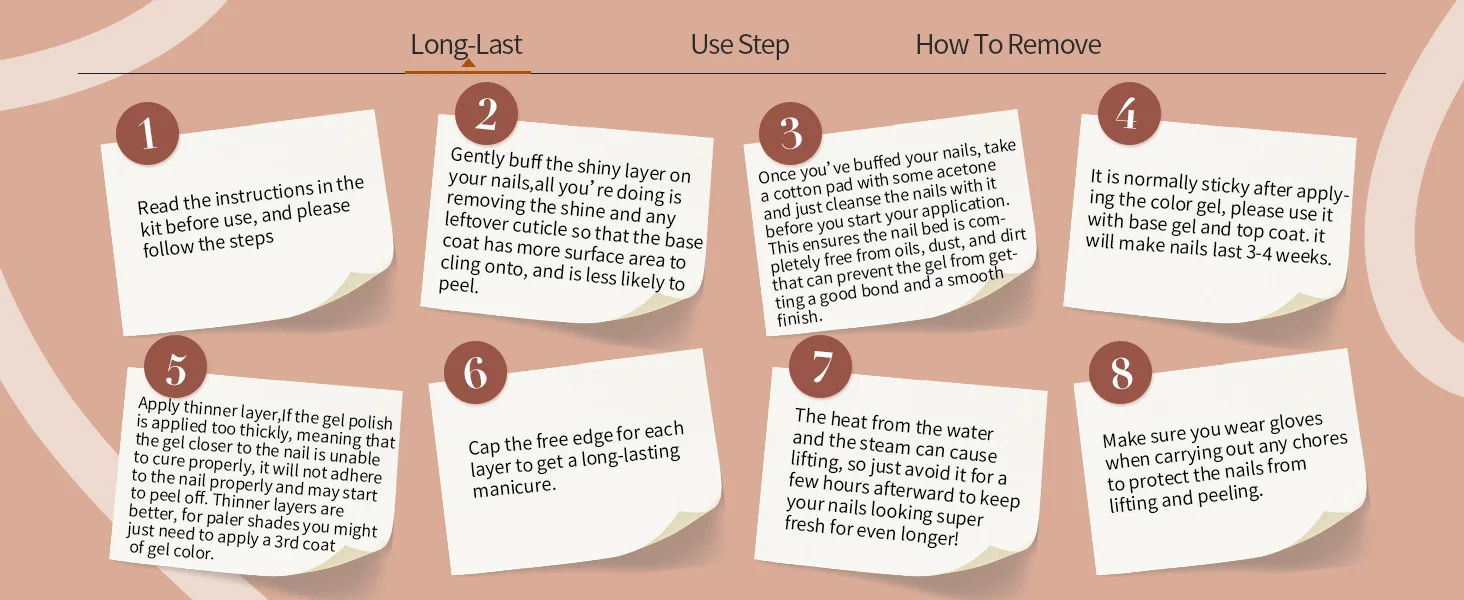 Long-Last

Use Step

How To Remove

1

Read the instructions in the kit before use, and please follow the steps

2

Gently buff the shiny layer on your nails,all you're doing is removing the shine and any leftover cuticle so that the base coat has more surface area to cling onto, and is less likely to peel.

3

Once you've buffed your nails, take a cotton pad with some acetone and just cleanse the nails with it before you start your application. This ensures the nail bed is completely free from oils, dust, and dirt that can prevent the gel from getting a good bond and a smooth finish.

4

It is normally sticky after applying the color gel, please use it with base gel and top coat. it will make nails last 3-4 weeks.

5

Apply thinner layer,If the gel polish is applied too thickly, meaning that the gel closer to the nail is unable to cure properly, it will not adhere to the nail properly and may start to peel off. Thinner layers are better, for paler shades you might just need to apply a 3rd coat of gel color.

6

Cap the free edge for each layer to get a long-lasting manicure.

7

The heat from the water and the steam can cause lifting, so just avoid it for a few hours afterward to keep your nails looking super fresh for even longer!

8

Make sure you wear gloves when carrying out any chores to protect the nails from lifting and peeling.