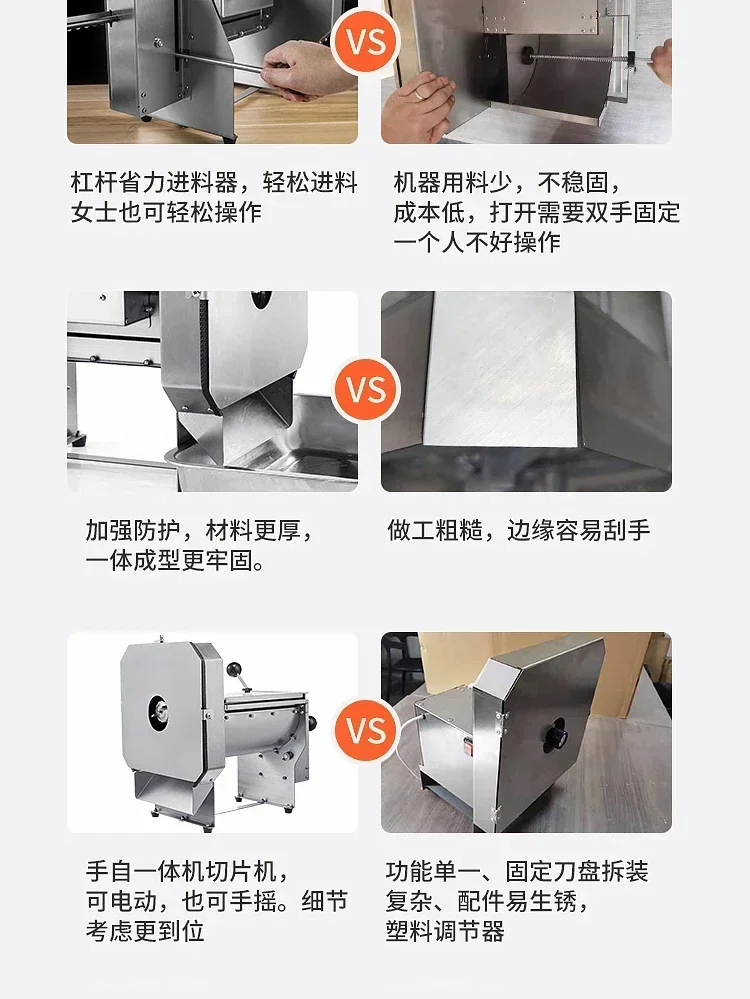 VS

杠杆省力进料器，轻松进料
女士也可轻松操作

机器用料少，不稳固，
成本低，打开需要双手固定
一个人不好操作

VS

加强防护，材料更厚，
一体成型更牢固。

做工粗糙，边缘容易刮手

VS

手自一体机切片机，
可电动，也可手摇。细节
考虑更到位

功能单一、固定刀盘拆装
复杂、配件易生锈，
塑料调节器