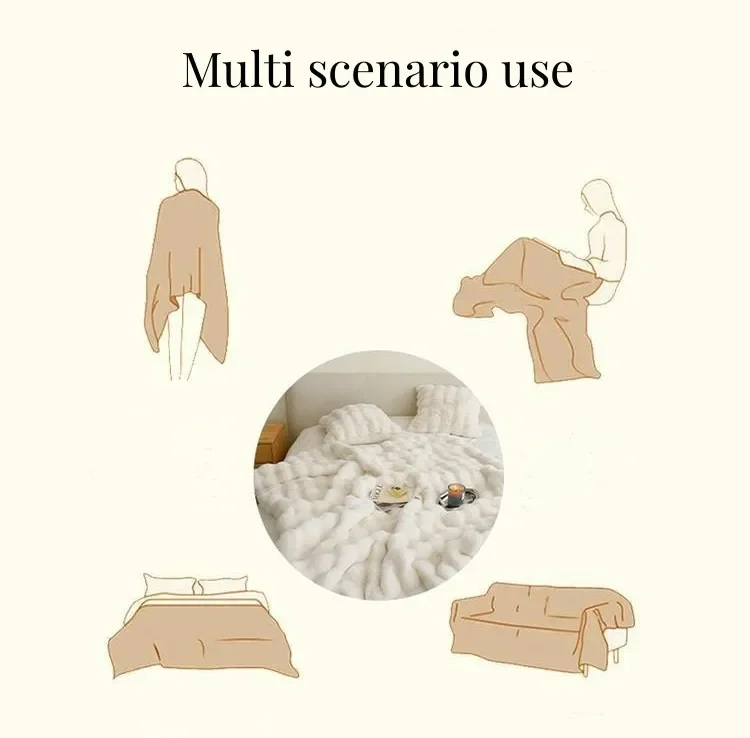 Multi scenario use