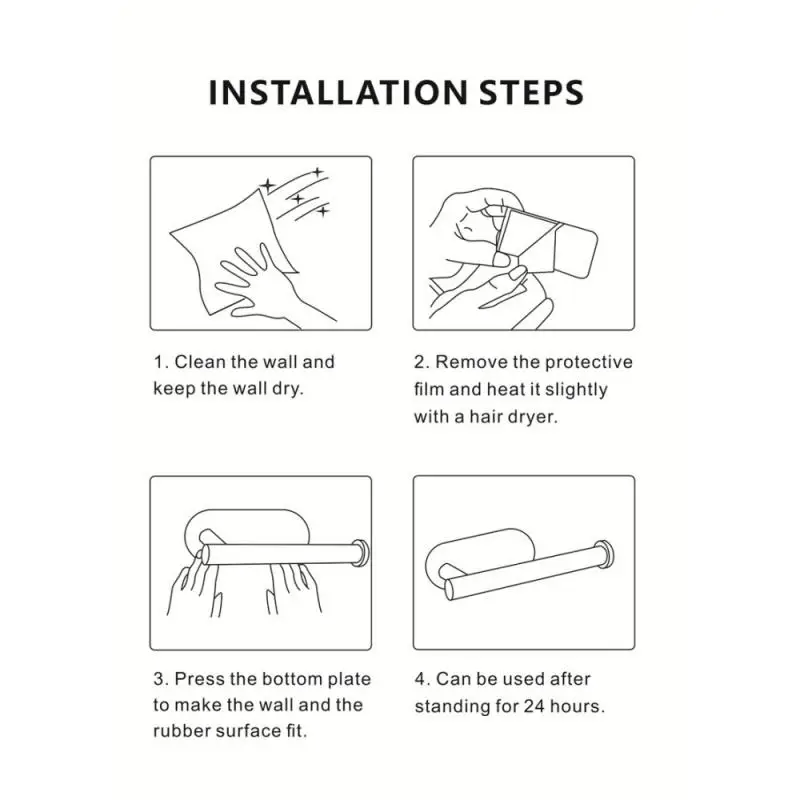 INSTALLATION STEPS

1. Clean the wall and keep the wall dry.

2. Remove the protective film and heat it slightly with a hair dryer.

3. Press the bottom plate to make the wall and the rubber surface fit.

4. Can be used after standing for 24 hours.