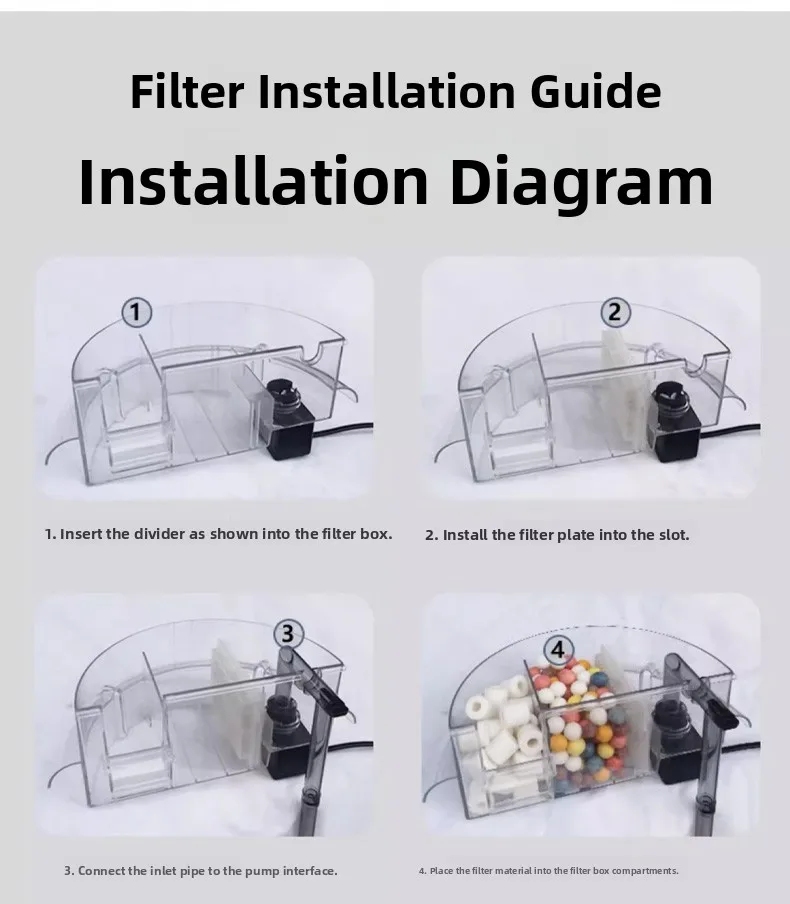 Filter Installation Guide

Installation Diagram

①

②

1. Insert the divider as shown into the filter box.

2. Install the filter plate into the slot.

③

④

3. Connect the inlet pipe to the pump interface.

4. Place the filter material into the filter box compartments.