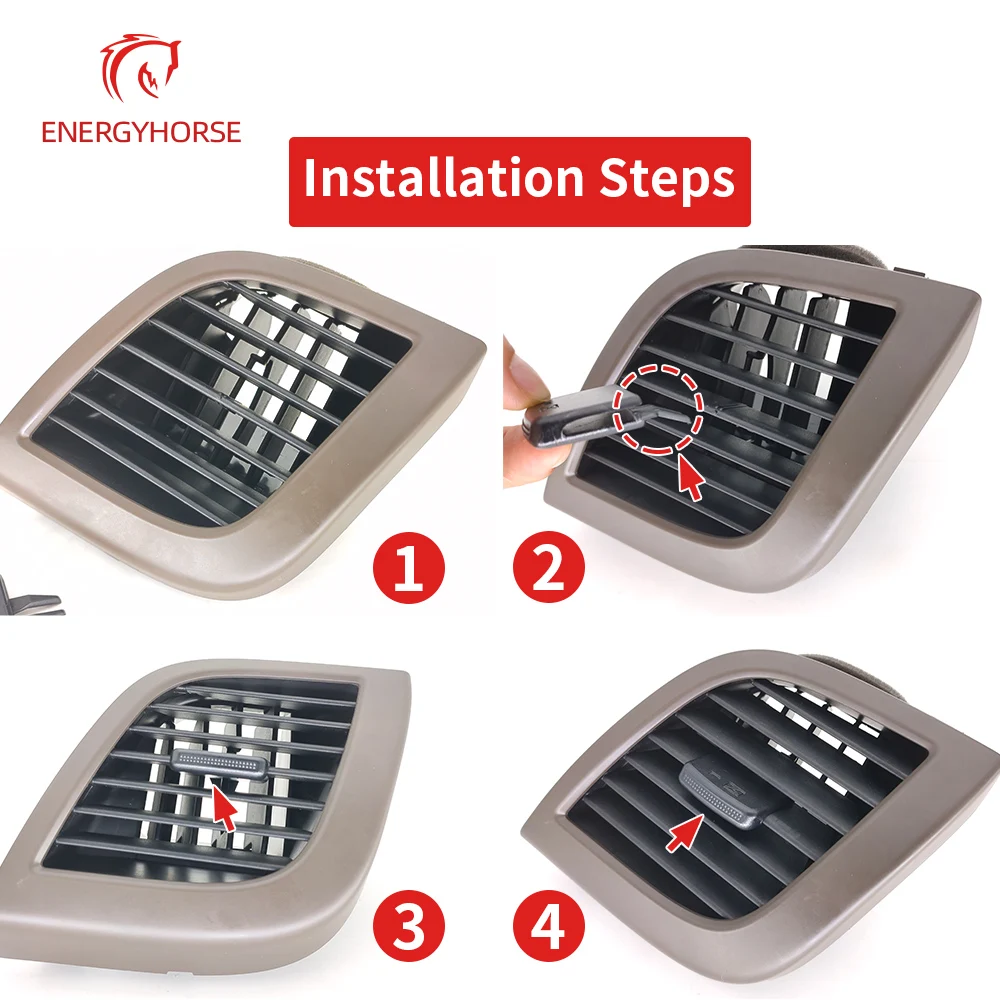 ENERGYHORSE

Installation Steps

1

2

3

4