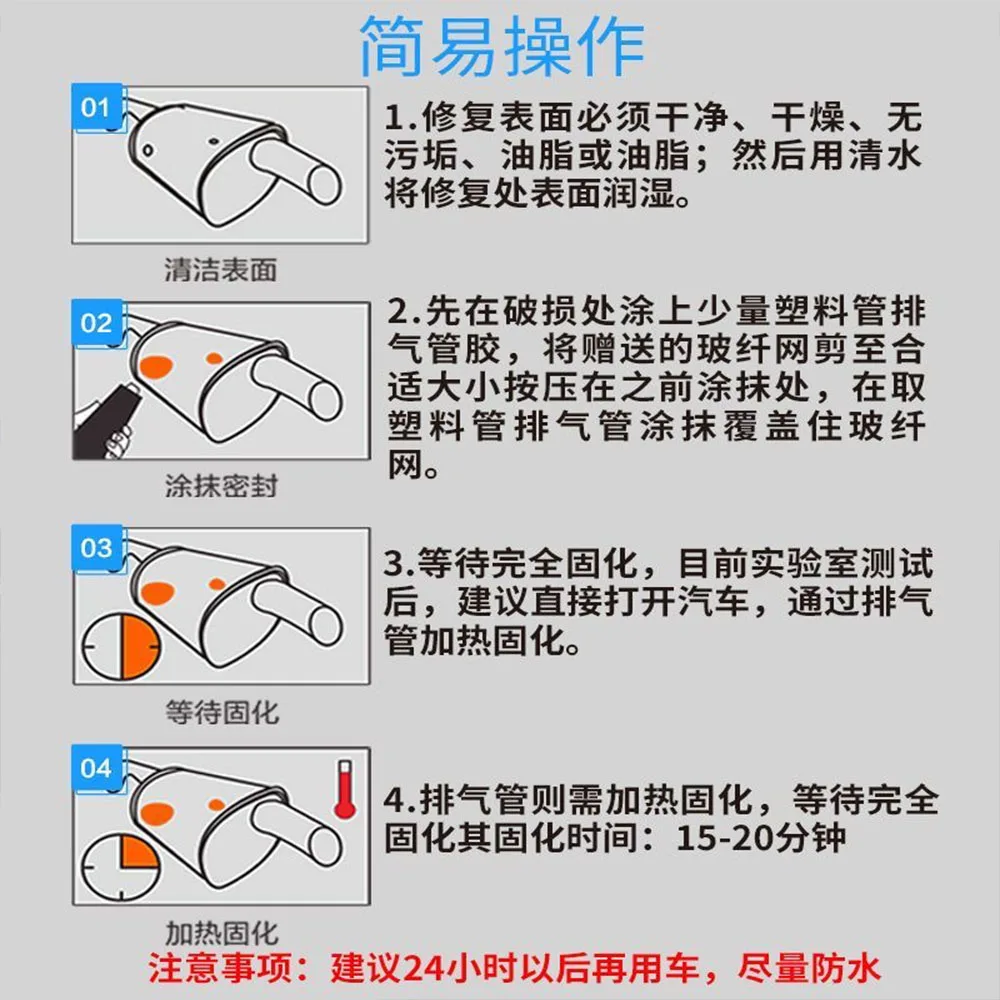 简易操作

01

清洁表面

1.修复表面必须干净、干燥、无污垢、油脂或油脂；然后用清水将修复处表面润湿。

02

涂抹密封

2.先在破损处涂上少量塑料管排气管胶，将赠送的玻纤网剪至合适大小按压在之前涂抹处，在取塑料管排气管涂抹覆盖住玻纤网。

03

等待固化

3.等待完全固化，目前实验室测试后，建议直接打开汽车，通过排气管加热固化。

04

加热固化

4.排气管则需加热固化，等待完全固化其固化时间：15-20分钟

注意事项：建议24小时以后再用车，尽量防水