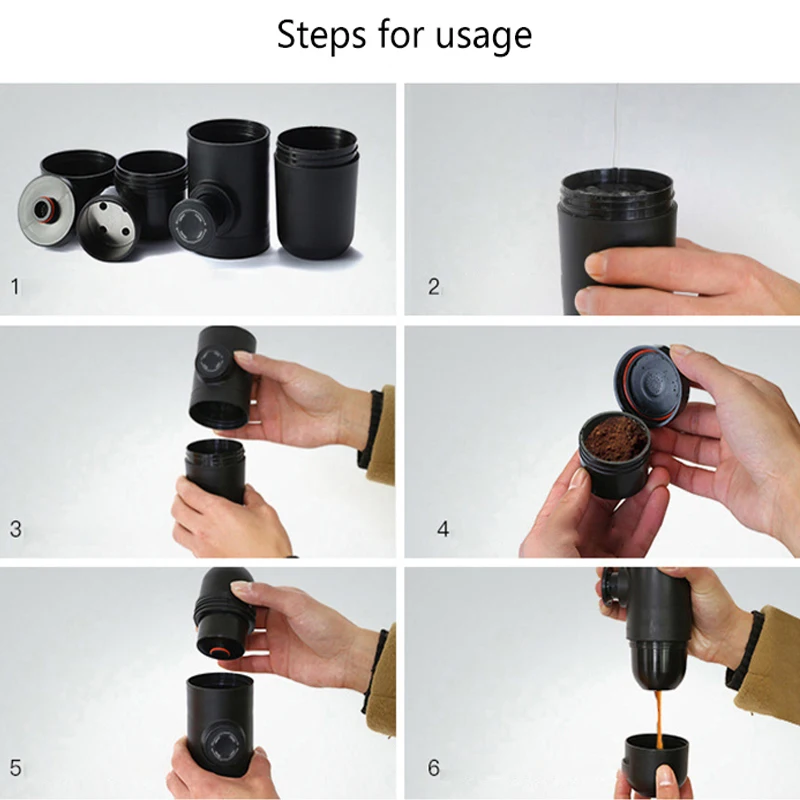 Steps for usage

1

2

3

4

5

6