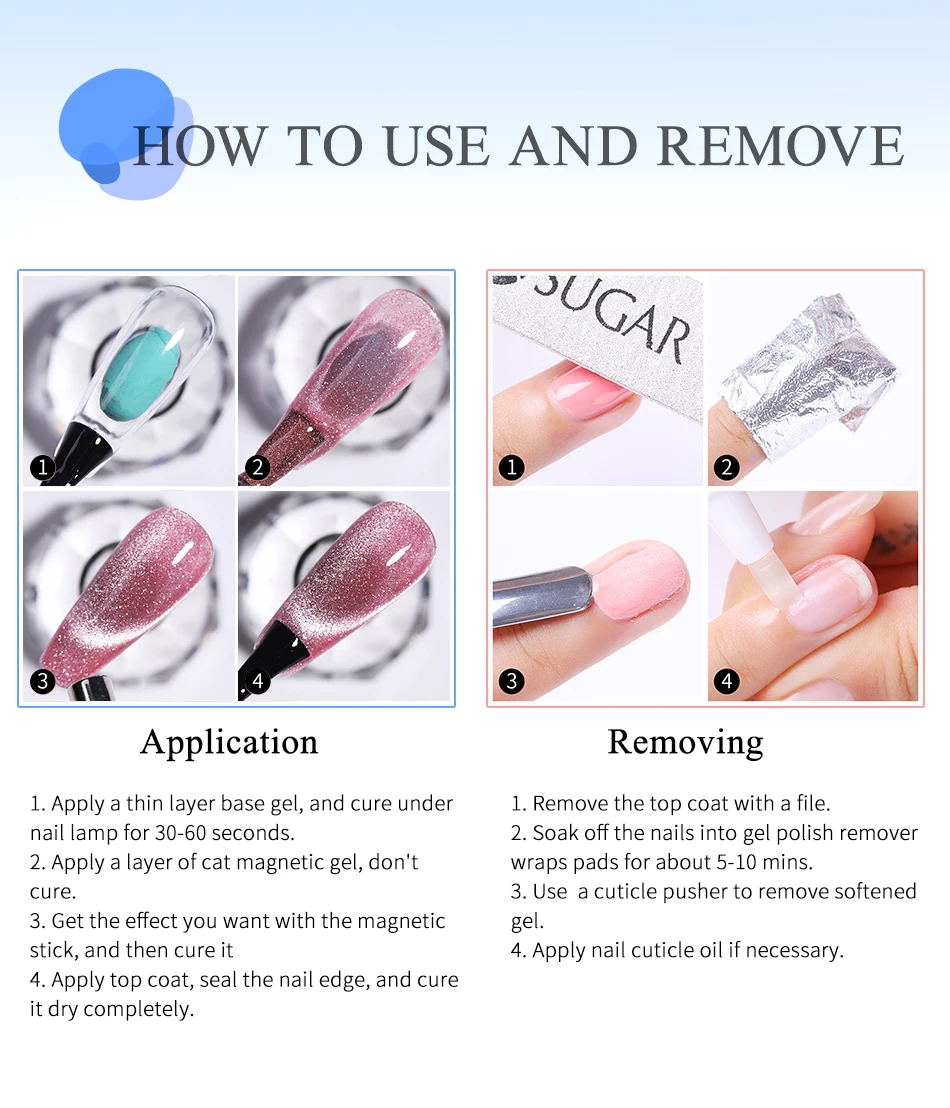 HOW TO USE AND REMOVE

1 2 3 4

SUGAR

1 2 3 4

Application

1. Apply a thin layer base gel, and cure under nail lamp for 30-60 seconds.
2. Apply a layer of cat magnetic gel, don't cure.
3. Get the effect you want with the magnetic stick, and then cure it
4. Apply top coat, seal the nail edge, and cure it dry completely.

Removing

1. Remove the top coat with a file.
2. Soak off the nails into gel polish remover wraps pads for about 5-10 mins.
3. Use a cuticle pusher to remove softened gel.
4. Apply nail cuticle oil if necessary.