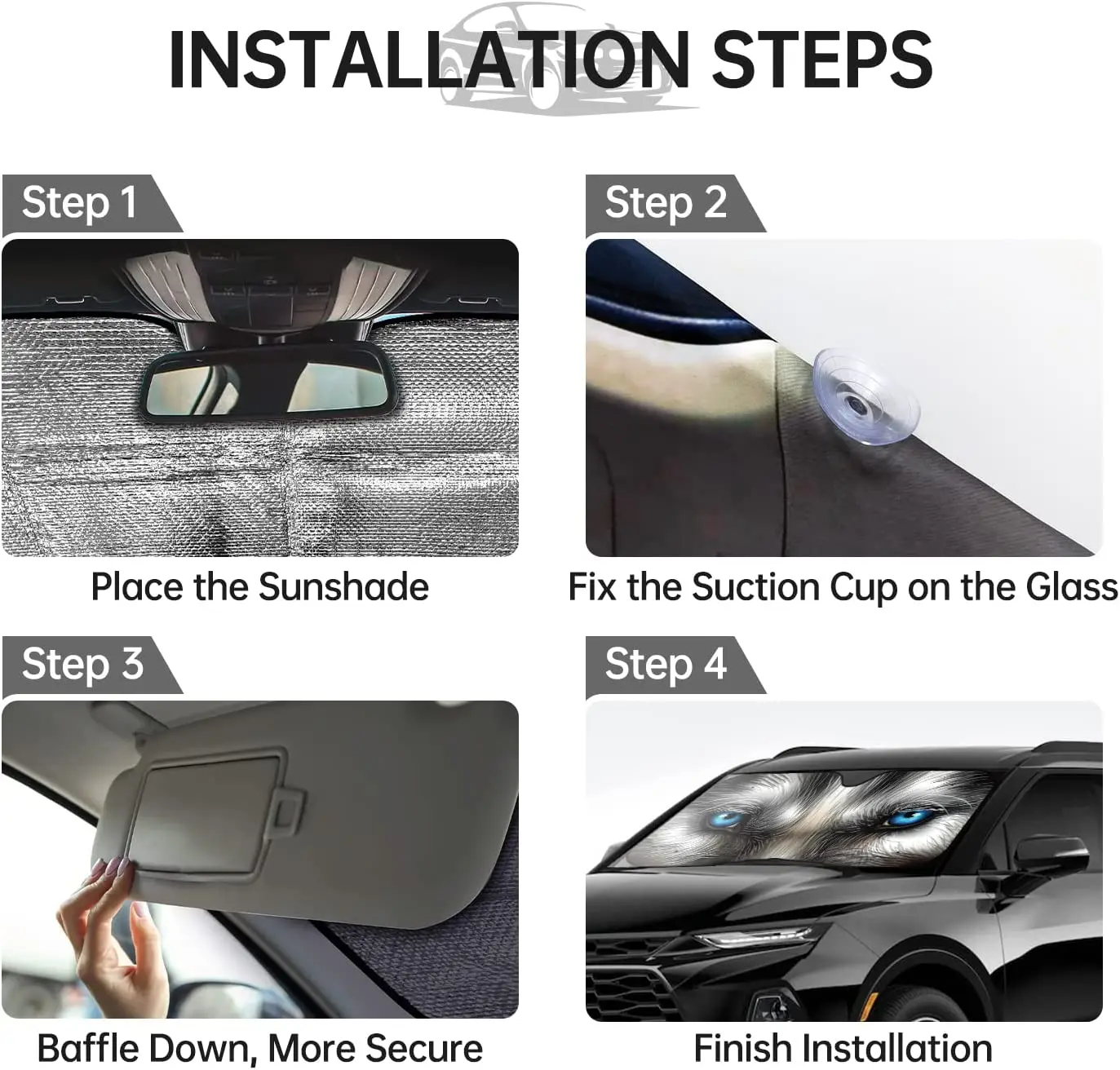 INSTALLATION STEPS

Step 1

Place the Sunshade

Step 2

Fix the Suction Cup on the Glass

Step 3

Baffle Down, More Secure

Step 4

Finish Installation