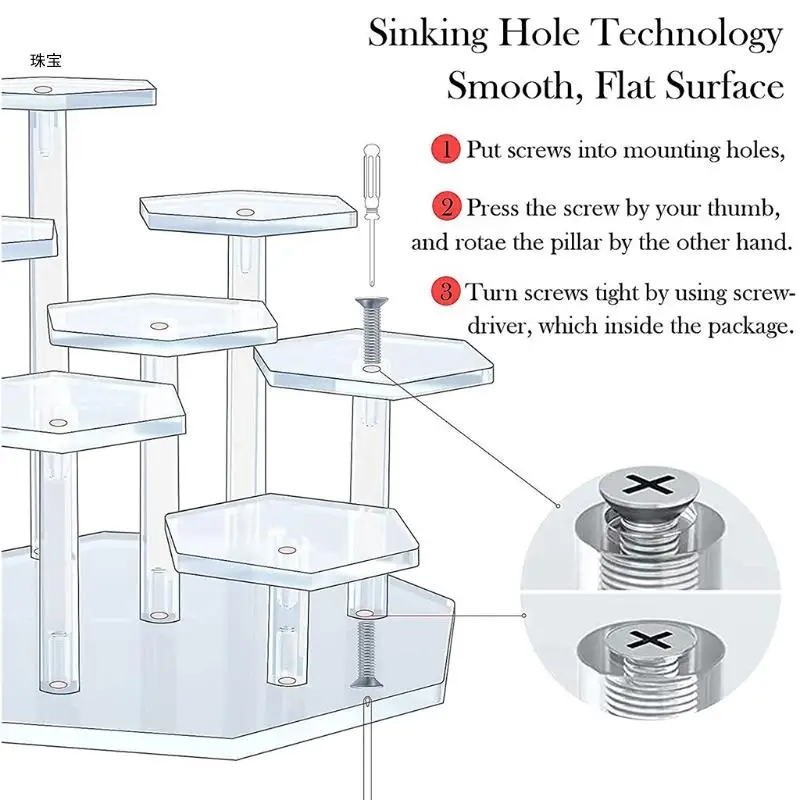 珠宝

Sinking Hole Technology
Smooth, Flat Surface

1 Put screws into mounting holes,

2 Press the screw by your thumb, and rotae the pillar by the other hand.

3 Turn screws tight by using screwdriver, which inside the package.