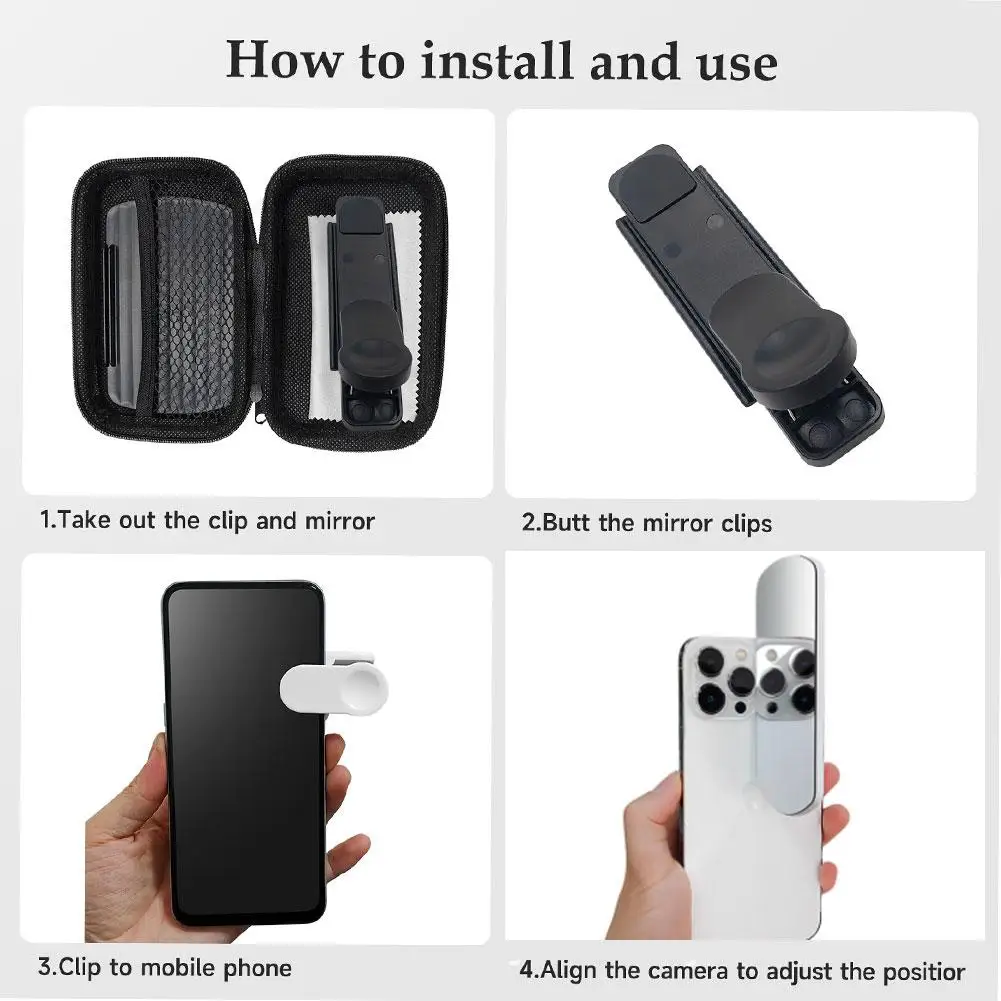 How to install and use

1.Take out the clip and mirror

2.Butt the mirror clips

3.Clip to mobile phone

4.Align the camera to adjust the positior