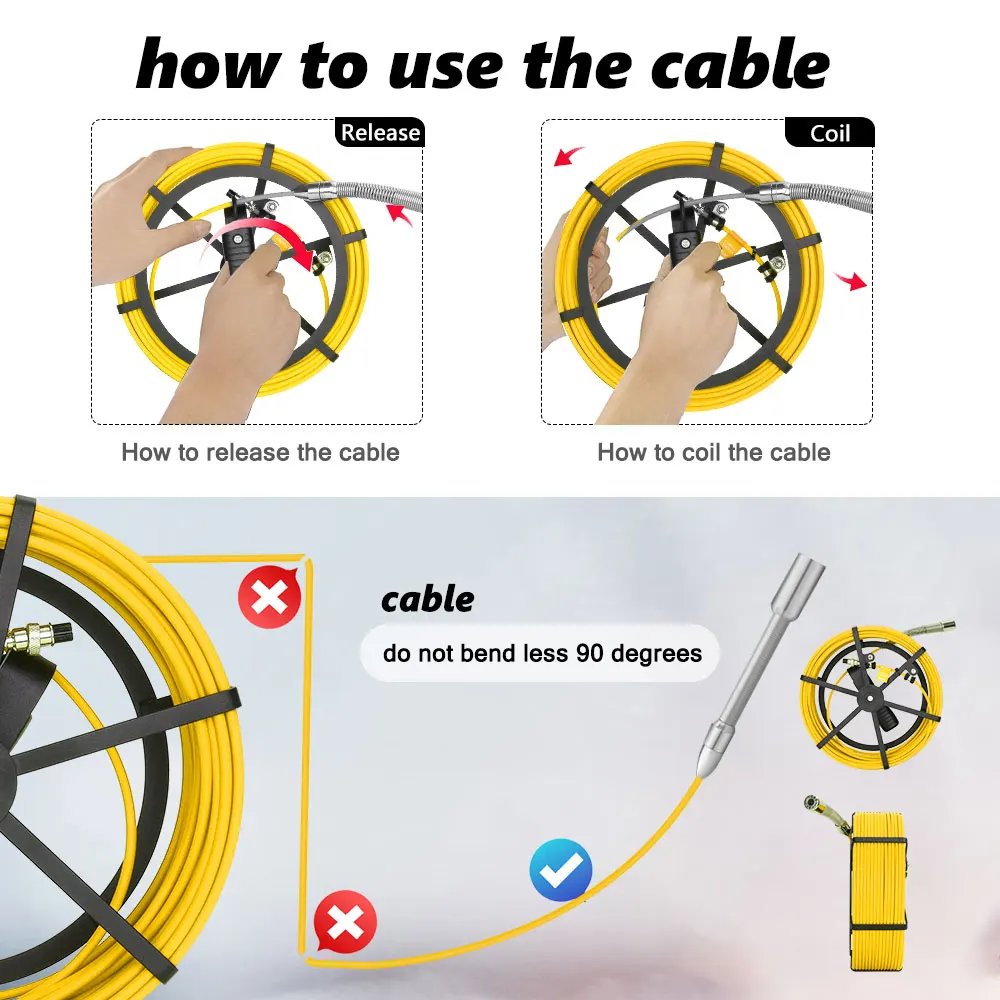 how to use the cable

Release

How to release the cable

Coil

How to coil the cable

cable

do not bend less 90 degrees