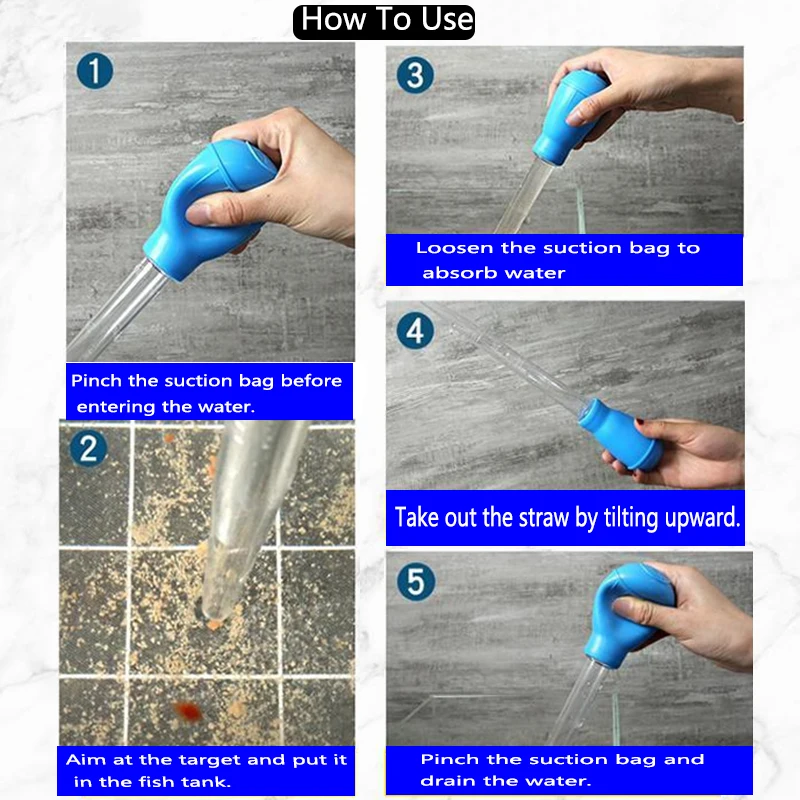 How To Use

1

Pinch the suction bag before entering the water.

2

Aim at the target and put it in the fish tank.

3

Loosen the suction bag to absorb water

4

Take out the straw by tilting upward.

5

Pinch the suction bag and drain the water.