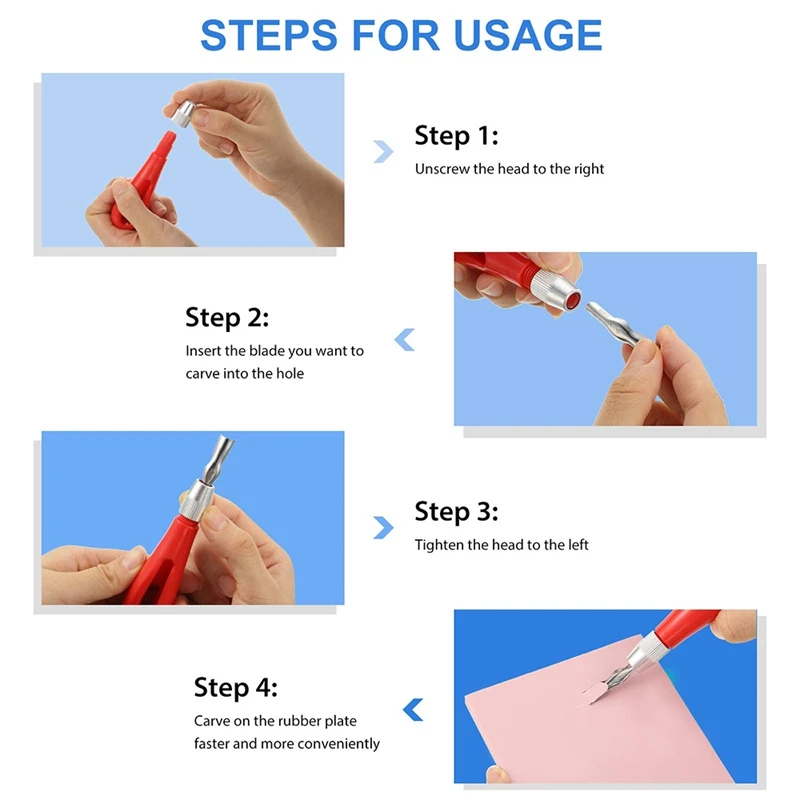 STEPS FOR USAGE

Step 1:
Unscrew the head to the right

Step 2:
Insert the blade you want to carve into the hole

Step 3:
Tighten the head to the left

Step 4:
Carve on the rubber plate faster and more conveniently