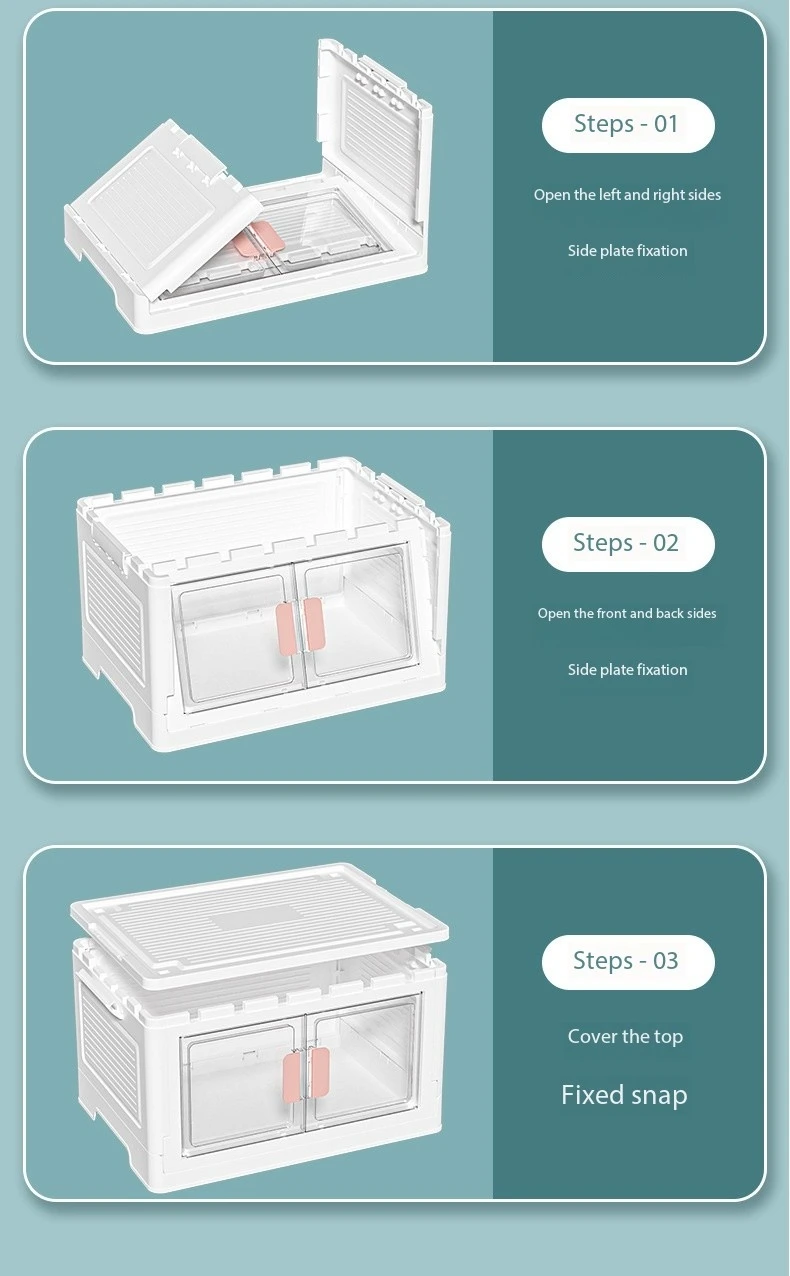 Steps - 01

Open the left and right sides

Side plate fixation

Steps - 02

Open the front and back sides

Side plate fixation

Steps - 03

Cover the top

Fixed snap