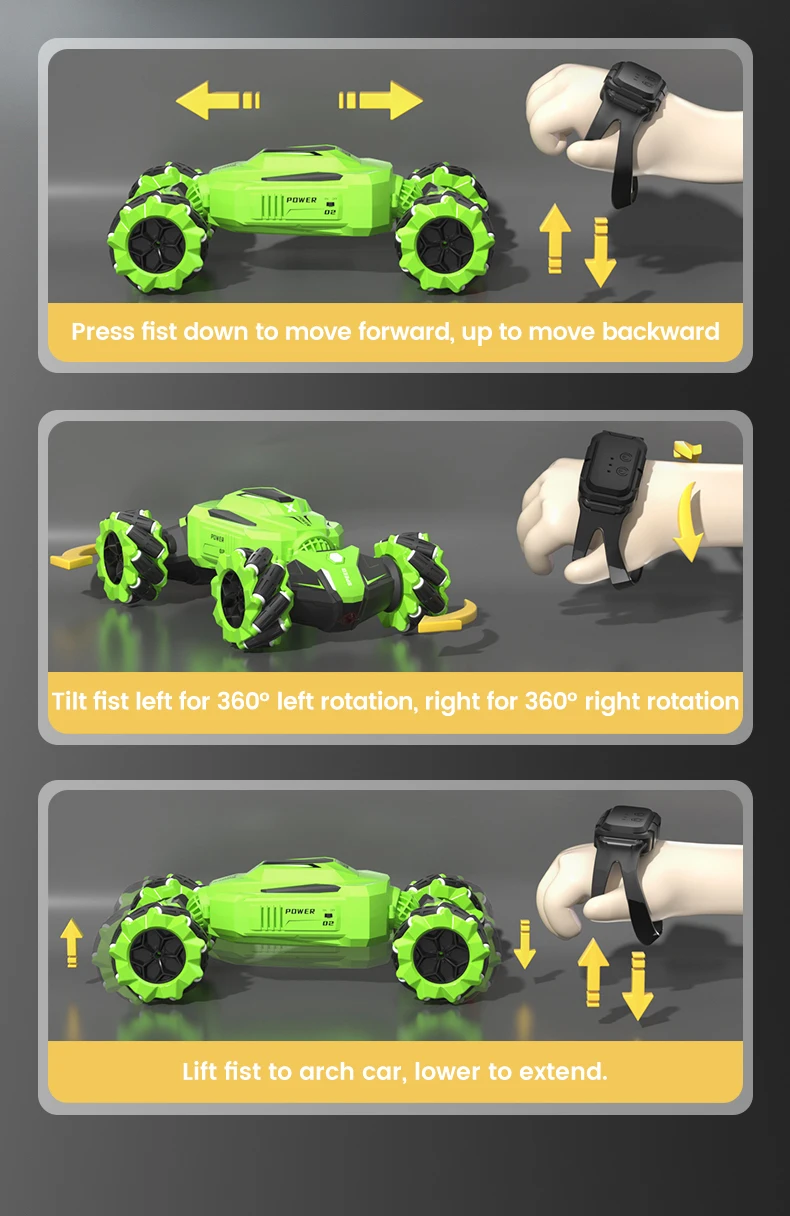 POWER
02

Press fist down to move forward, up to move backward

POWER

Tilt fist left for 360° left rotation, right for 360° right rotation

POWER
02

Lift fist to arch car, lower to extend.