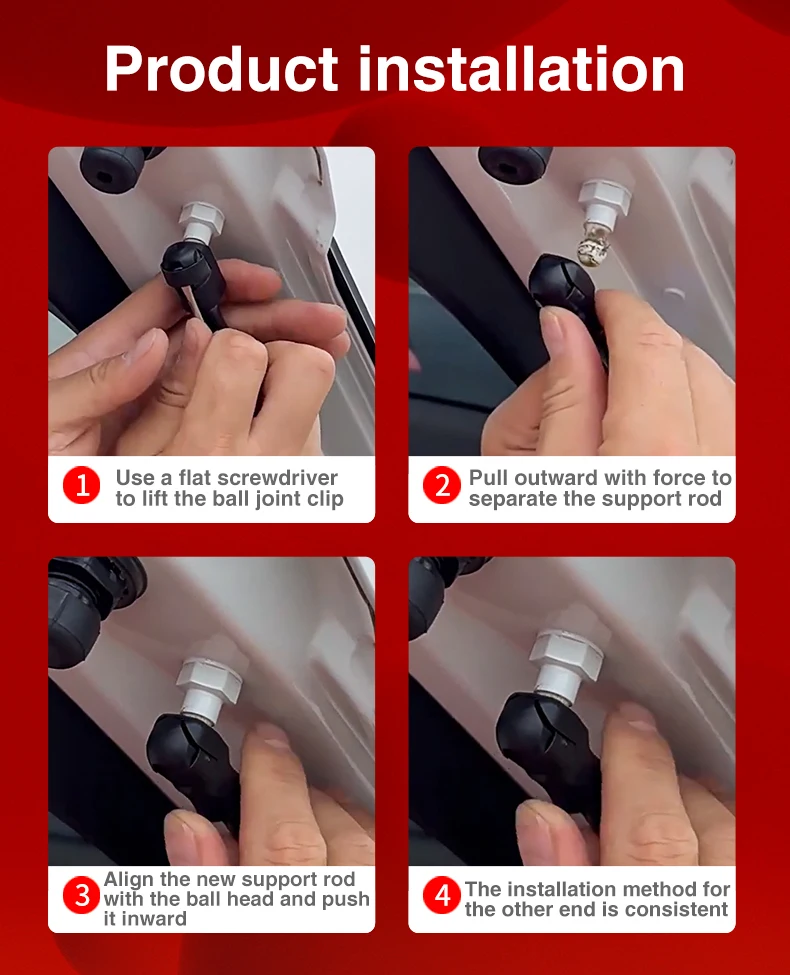 Product installation

1 Use a flat screwdriver to lift the ball joint clip

2 Pull outward with force to separate the support rod

3 Align the new support rod with the ball head and push it inward

4 The installation method for the other end is consistent