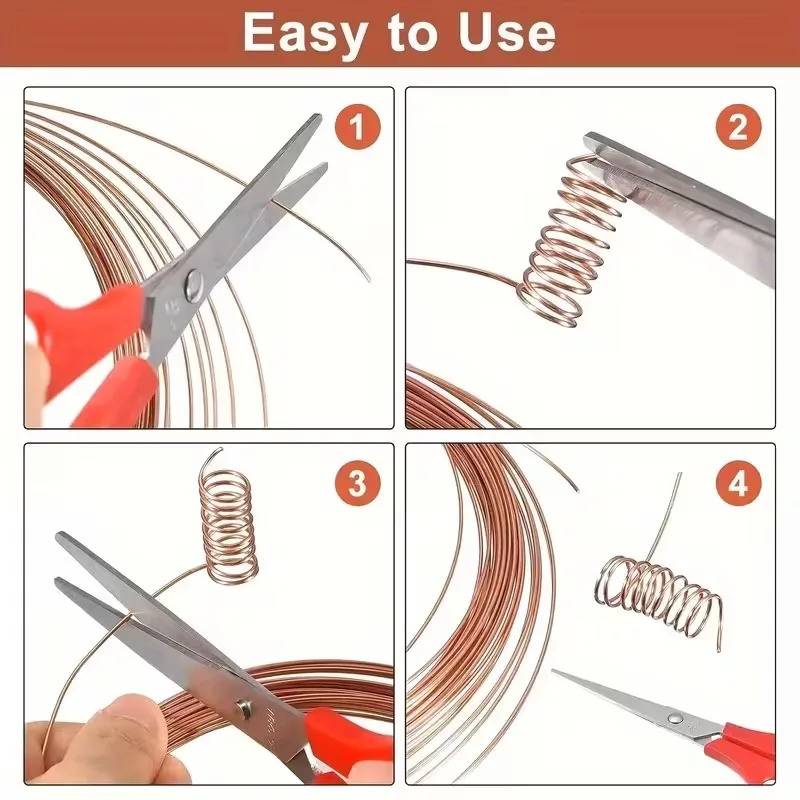 Easy to Use

1

2

3

4