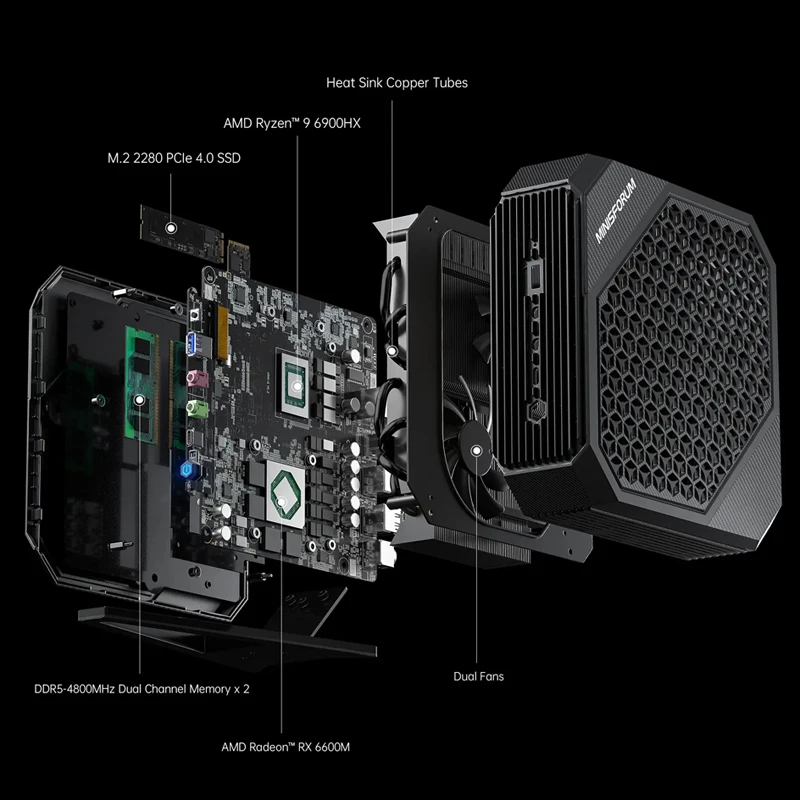 Heat Sink Copper Tubes

AMD Ryzen™ 9 6900HX

M.2 2280 PCIe 4.0 SSD

MINISFORUM

DDR5-4800MHz Dual Channel Memory x 2

Dual Fans

AMD Radeon™ RX 6600M