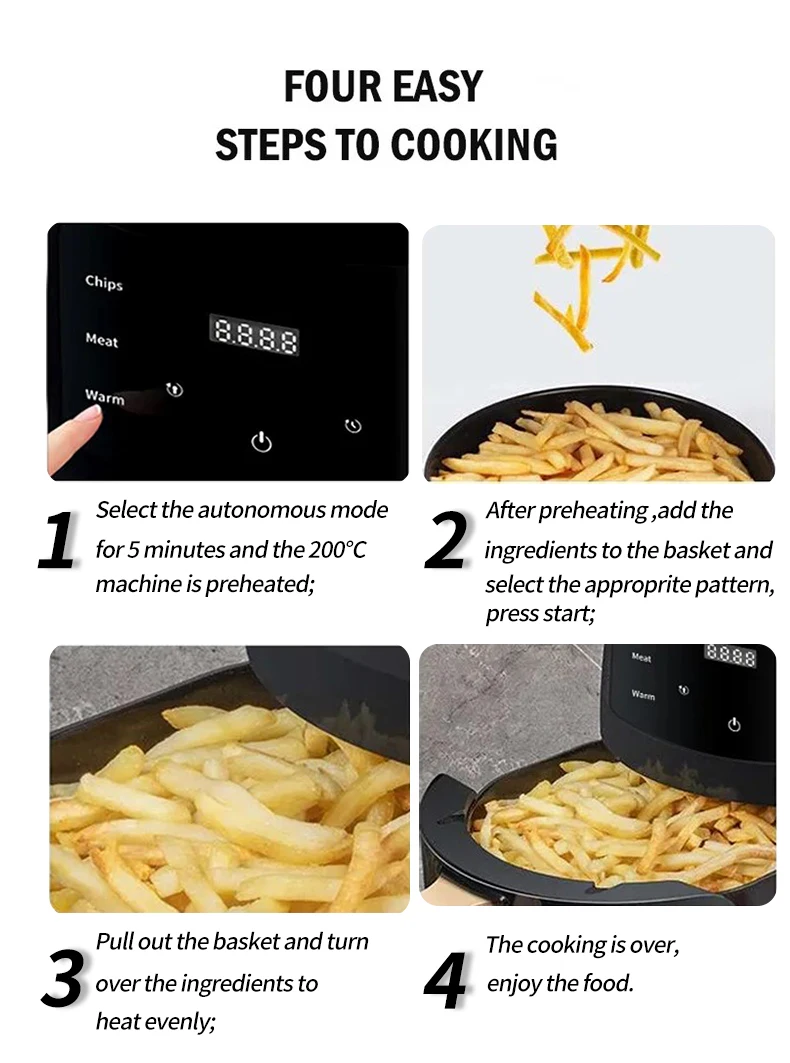 FOUR EASY
STEPS TO COOKING

Chips
Meat
Warm
8.8.8.8

1 Select the autonomous mode for 5 minutes and the 200°C machine is preheated;

2 After preheating ,add the ingredients to the basket and select the approprite pattern, press start;

Meat
Warm
8.8.8.8

3 Pull out the basket and turn over the ingredients to heat evenly;

4 The cooking is over, enjoy the food.