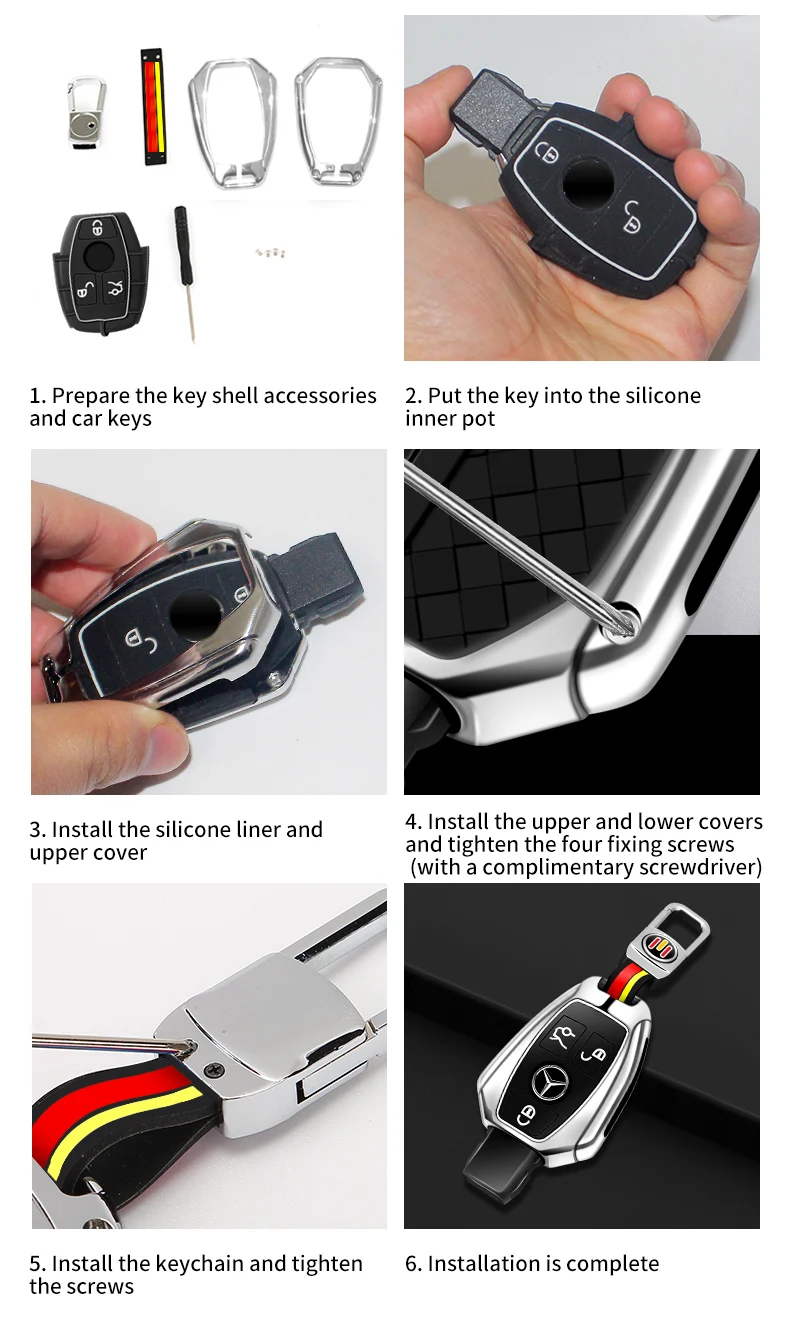 1. Prepare the key shell accessories and car keys

2. Put the key into the silicone inner pot

3. Install the silicone liner and upper cover

4. Install the upper and lower covers and tighten the four fixing screws (with a complimentary screwdriver)

5. Install the keychain and tighten the screws

6. Installation is complete