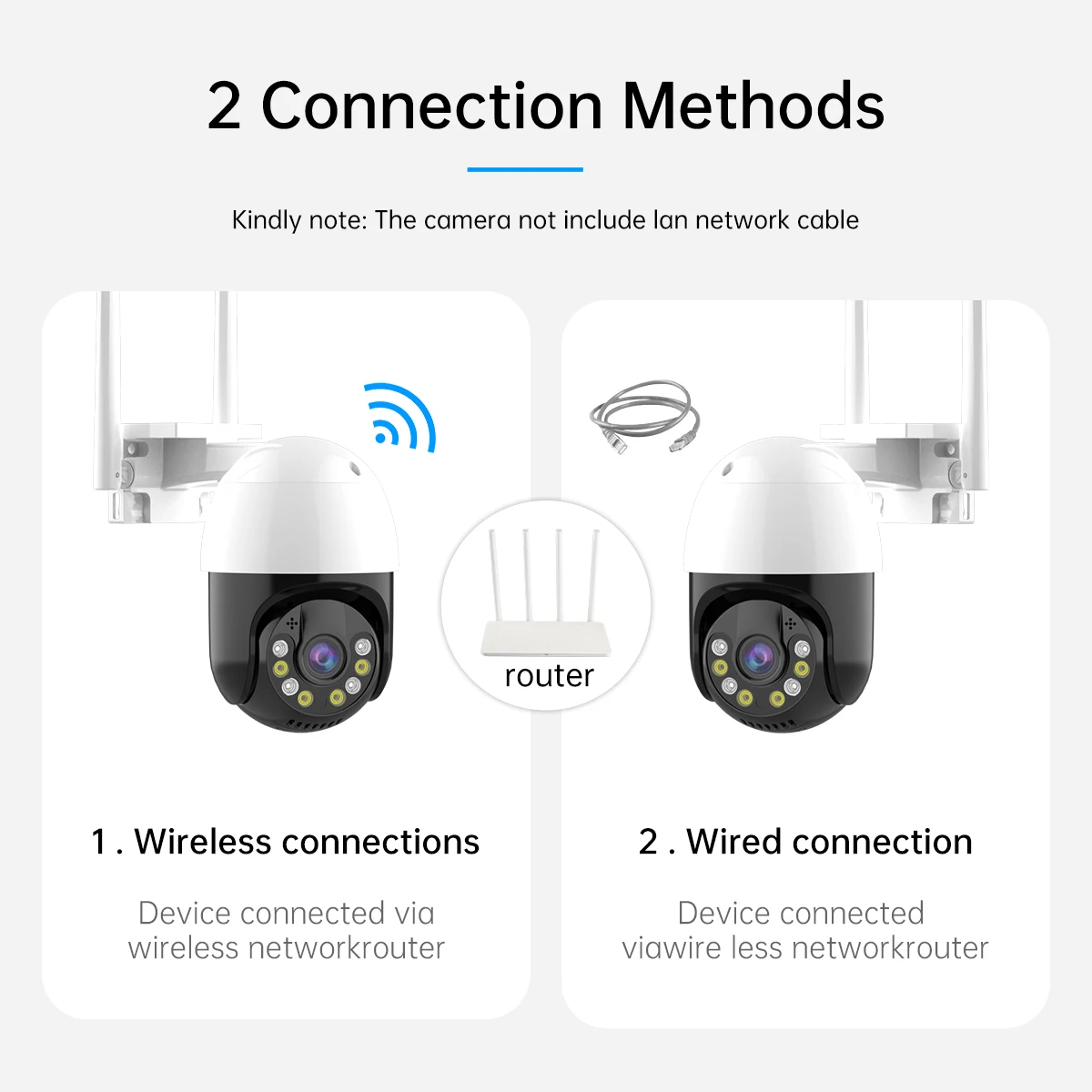 2 Connection Methods

Kindly note: The camera not include lan network cable

router

1 . Wireless connections

Device connected via wireless networkrouter

2 . Wired connection

Device connected viawire less networkrouter