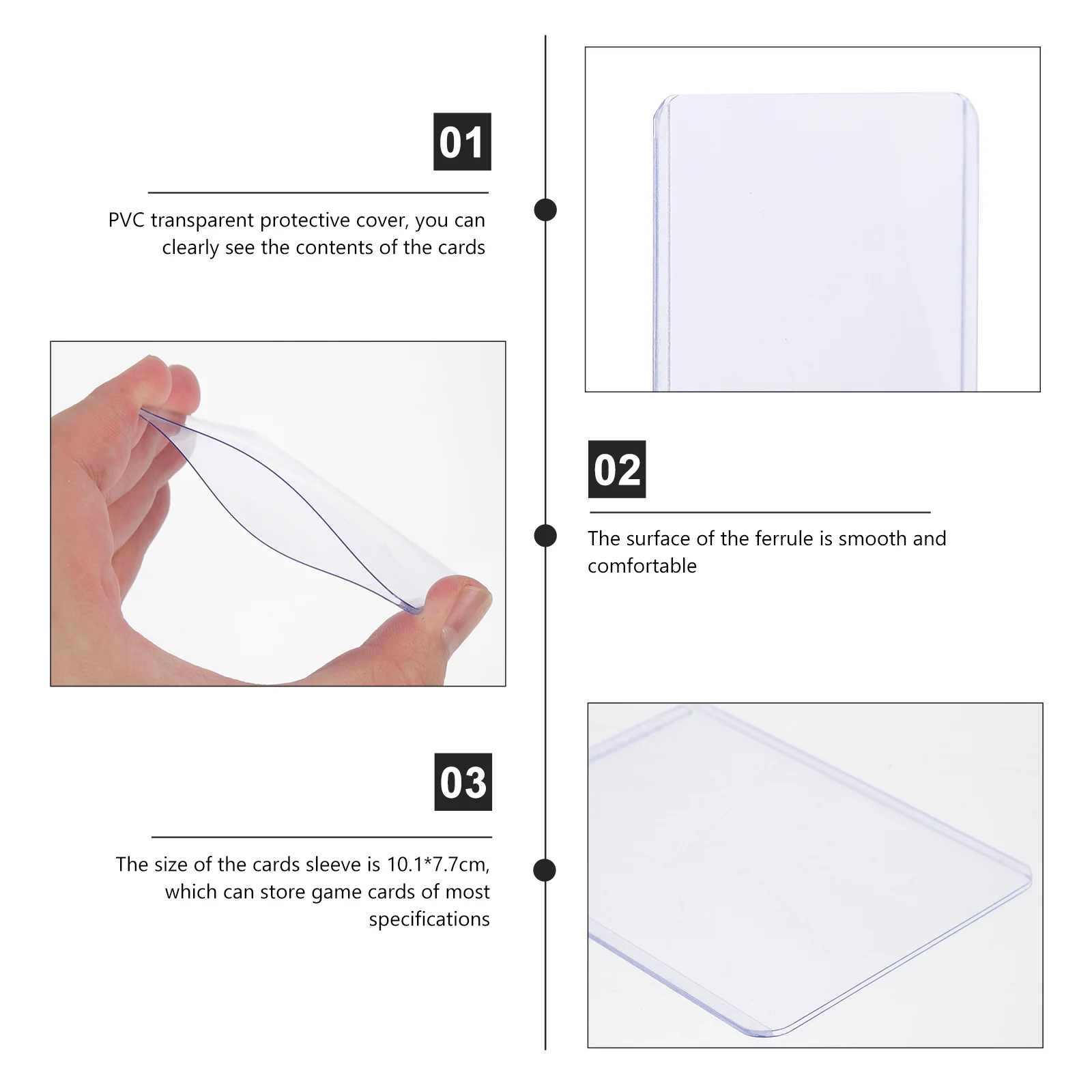 01

PVC transparent protective cover, you can clearly see the contents of the cards

02

The surface of the ferrule is smooth and comfortable

03

The size of the cards sleeve is 10.1*7.7cm, which can store game cards of most specifications