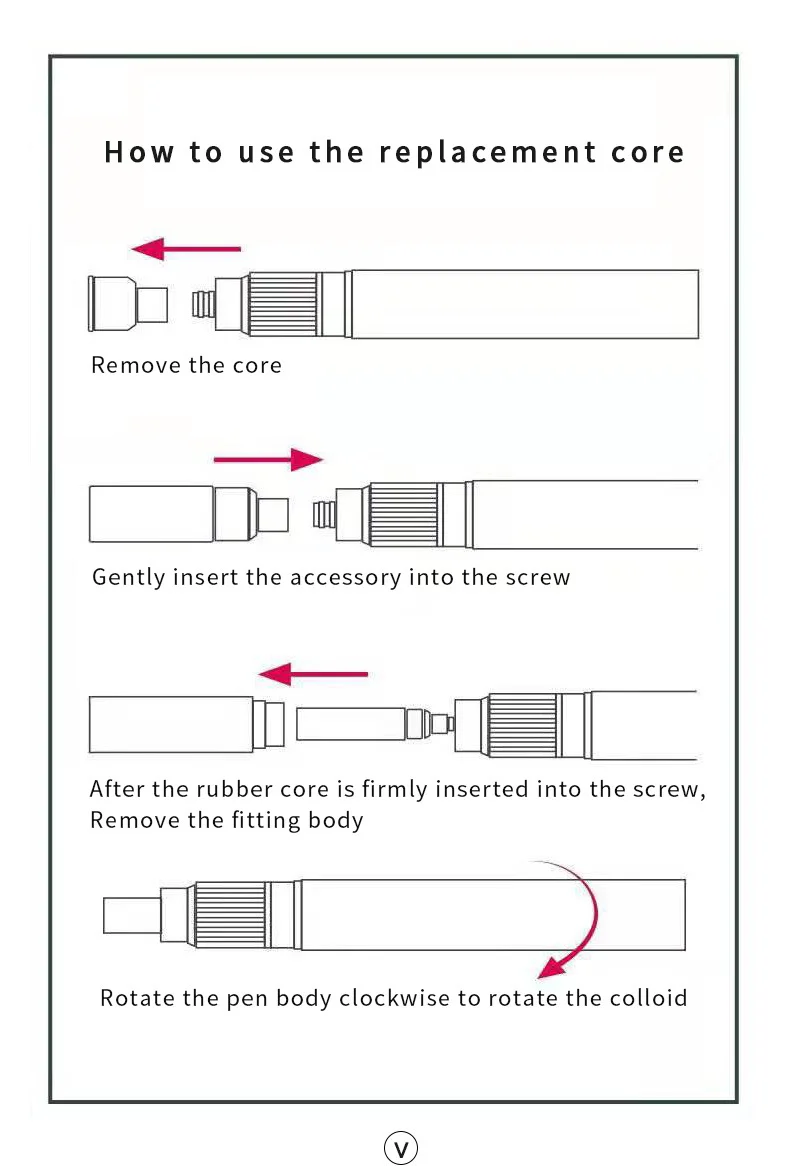 How to use the replacement core

Remove the core

Gently insert the accessory into the screw

After the rubber core is firmly inserted into the screw, Remove the fitting body

Rotate the pen body clockwise to rotate the colloid

V