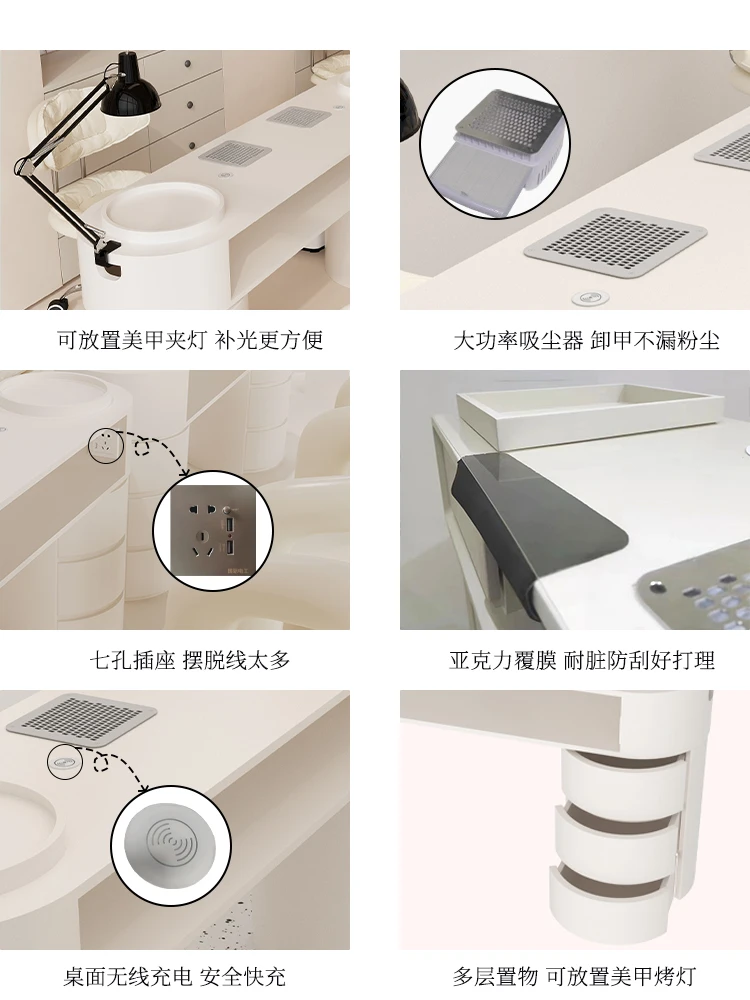 可放置美甲夹灯 补光更方便

大功率吸尘器 卸甲不漏粉尘

七孔插座 摆脱线太多

亚克力覆膜 耐脏防刮好打理

桌面无线充电 安全快充

多层置物 可放置美甲烤灯