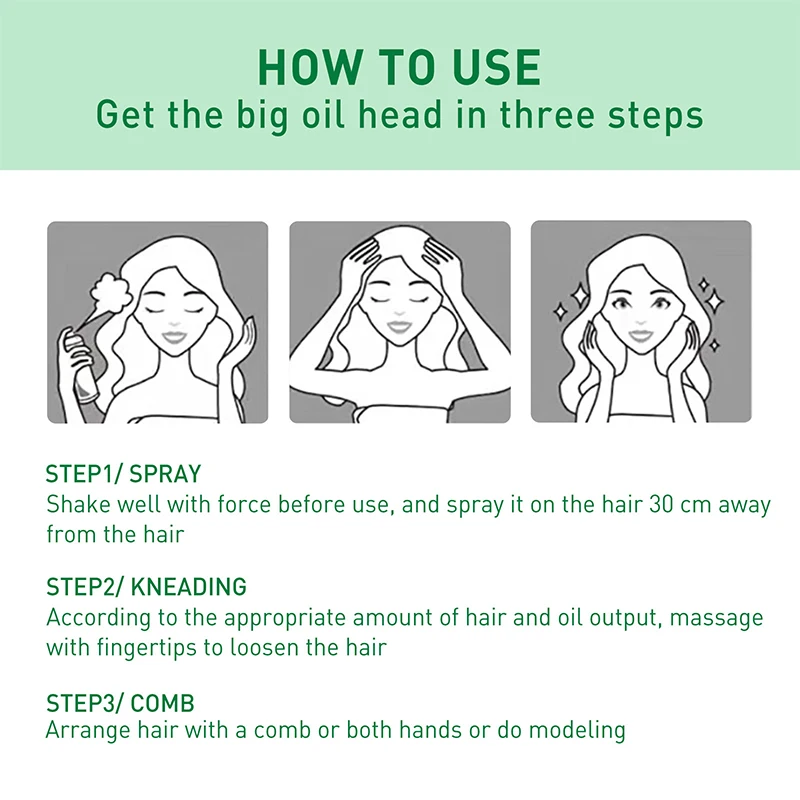 HOW TO USE
Get the big oil head in three steps

STEP1/ SPRAY
Shake well with force before use, and spray it on the hair 30 cm away from the hair

STEP2/ KNEADING
According to the appropriate amount of hair and oil output, massage with fingertips to loosen the hair

STEP3/ COMB
Arrange hair with a comb or both hands or do modeling