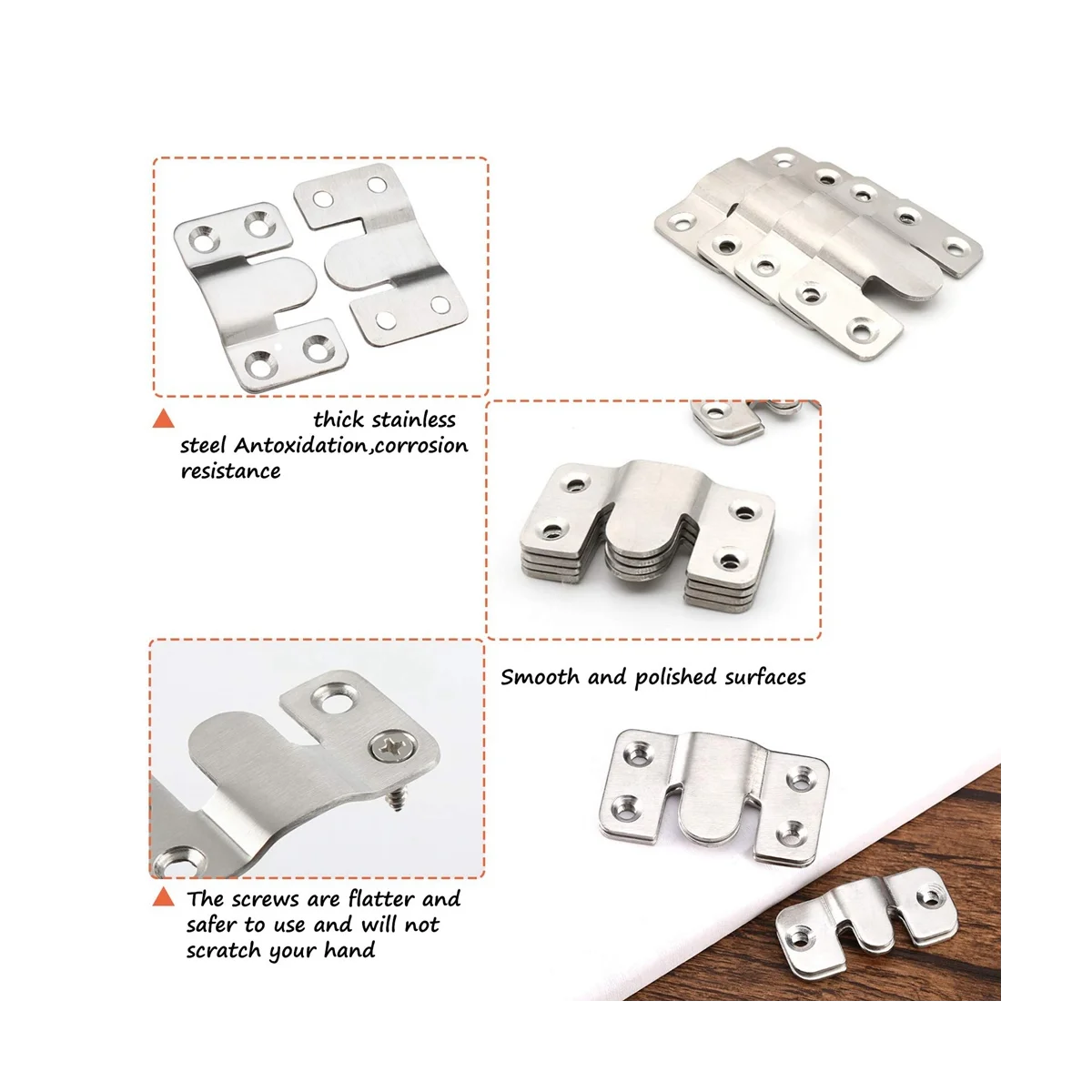 thick stainless steel Antoxidation,corrosion resistance

Smooth and polished surfaces

The screws are flatter and safer to use and will not scratch your hand