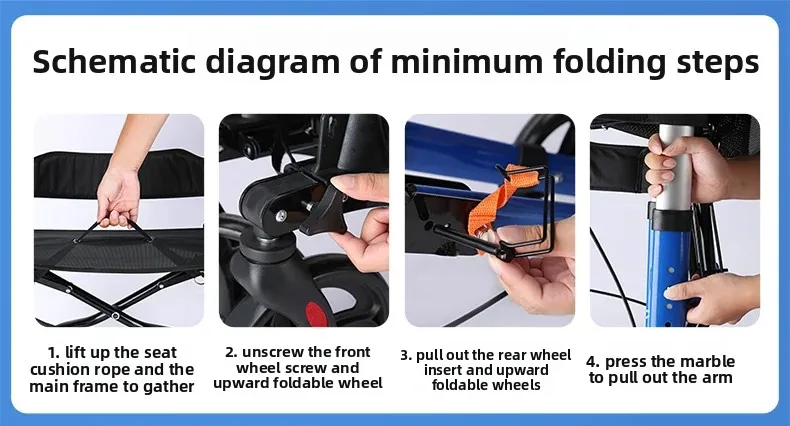 Schematic diagram of minimum folding steps

1. lift up the seat cushion rope and the main frame to gather

2. unscrew the front wheel screw and upward foldable wheel

3. pull out the rear wheel insert and upward foldable wheels

4. press the marble to pull out the arm