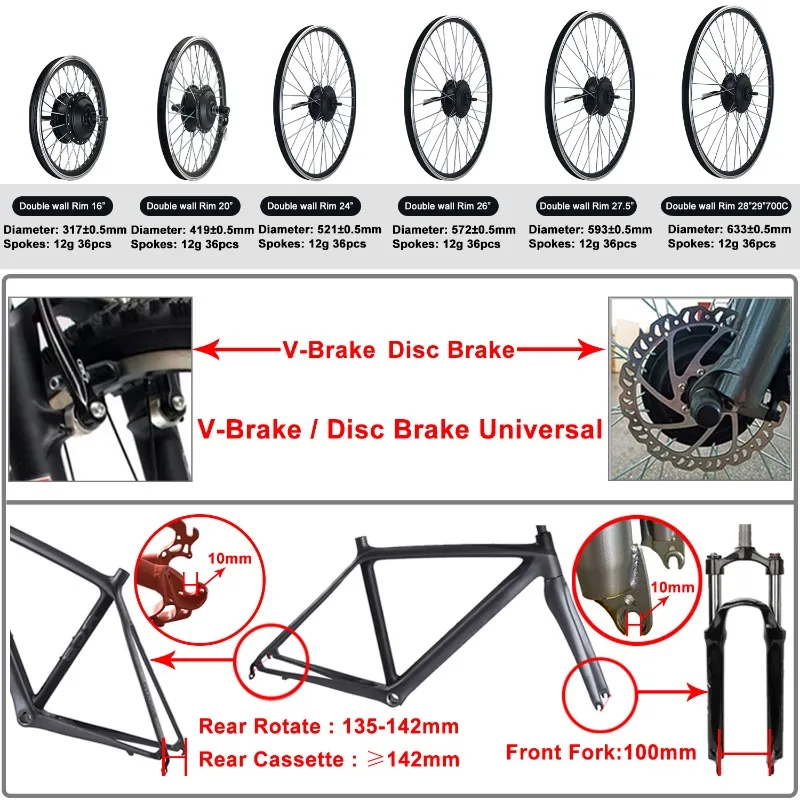 Double wall Rim 16"
Diameter: 317±0.5mm
Spokes: 12g 36pcs

Double wall Rim 20"
Diameter: 419±0.5mm
Spokes: 12g 36pcs

Double wall Rim 24"
Diameter: 521±0.5mm
Spokes: 12g 36pcs

Double wall Rim 26"
Diameter: 572±0.5mm
Spokes: 12g 36pcs

Double wall Rim 27.5"
Diameter: 593±0.5mm
Spokes: 12g 36pcs

Double wall Rim 28"29"700C
Diameter: 633±0.5mm
Spokes: 12g 36pcs

V-Brake Disc Brake

V-Brake / Disc Brake Universal

10mm

10mm

Rear Rotate : 135-142mm

Rear Cassette : ≥142mm

Front Fork:100mm