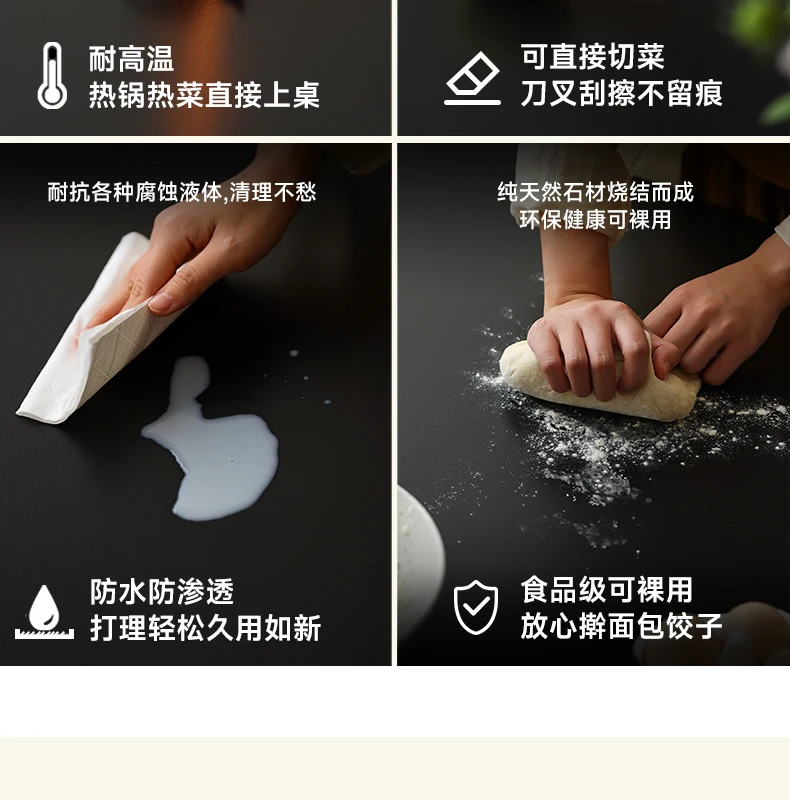 耐高温
热锅热菜直接上桌

可直接切菜
刀叉刮擦不留痕

耐抗各种腐蚀液体,清理不愁

防水防渗透
打理轻松久用如新

纯天然石材烧结而成
环保健康可裸用

食品级可裸用
放心擀面包饺子