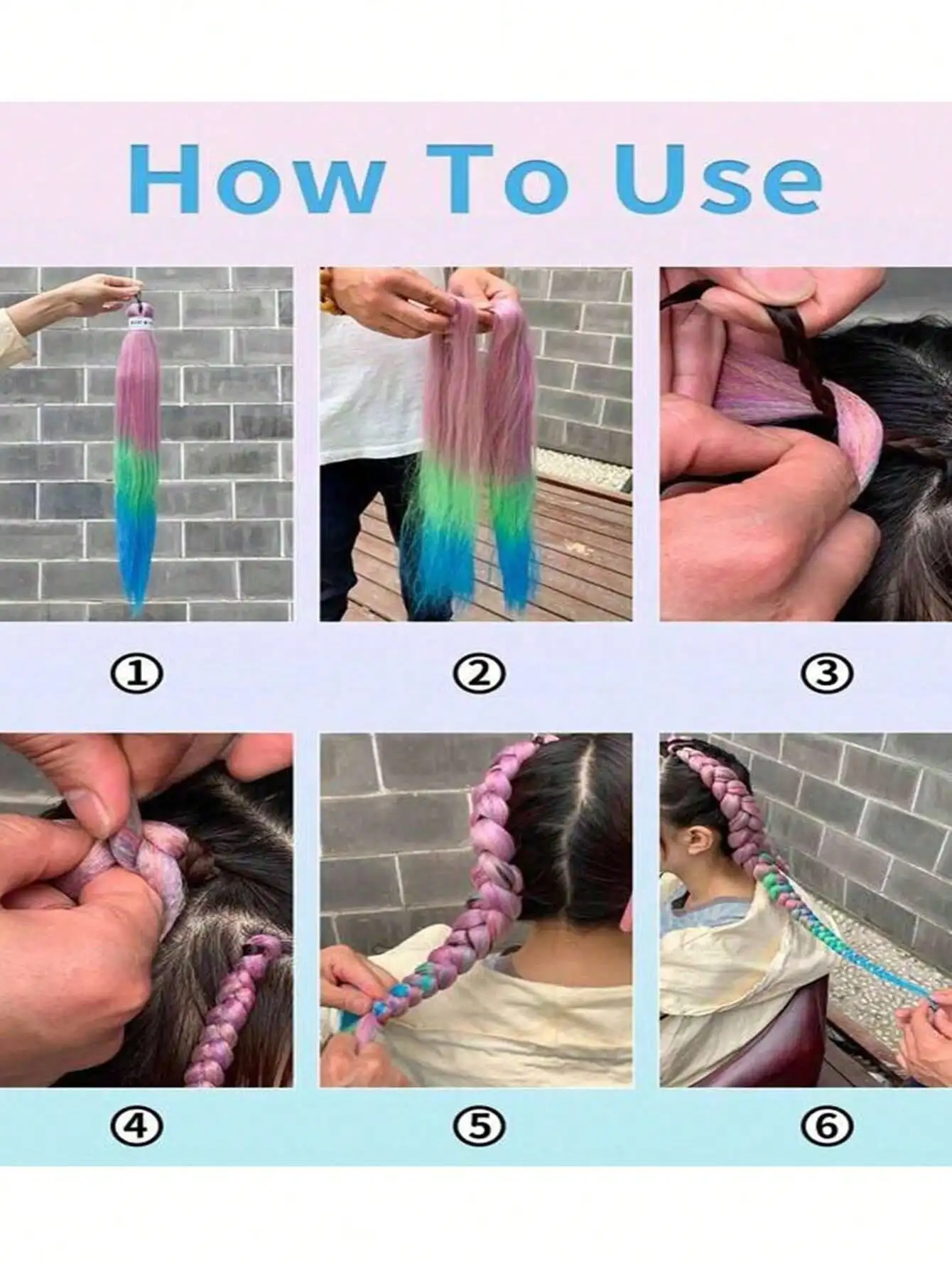 How To Use

①

②

③

④

⑤

⑥