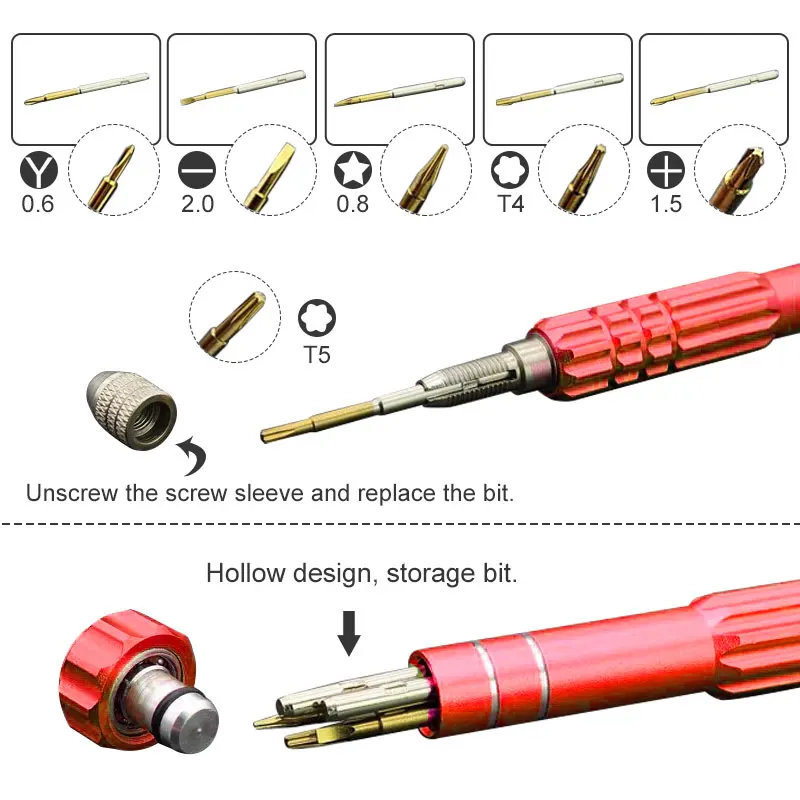 0.6

2.0

0.8

T4

1.5

T5

Unscrew the screw sleeve and replace the bit.

Hollow design, storage bit.