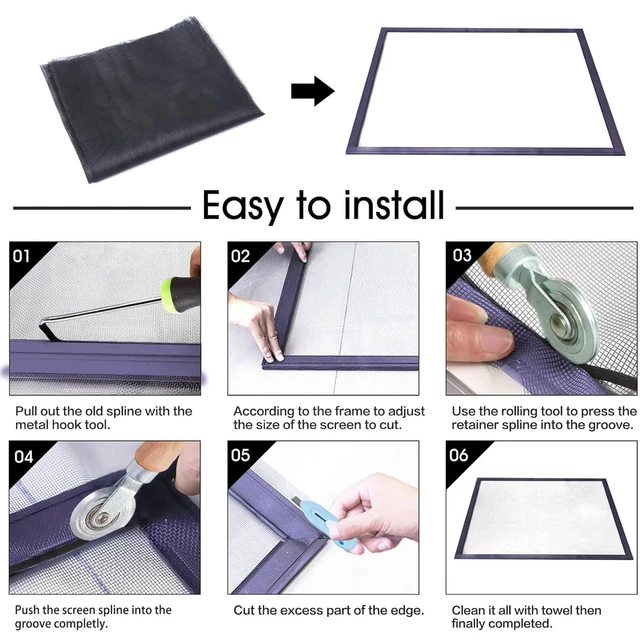 Easy to install

01

Pull out the old spline with the metal hook tool.

02

According to the frame to adjust the size of the screen to cut.

03

Use the rolling tool to press the retainer spline into the groove.

04

Push the screen spline into the groove completly.

05

Cut the excess part of the edge.

06

Clean it all with towel then finally completed.