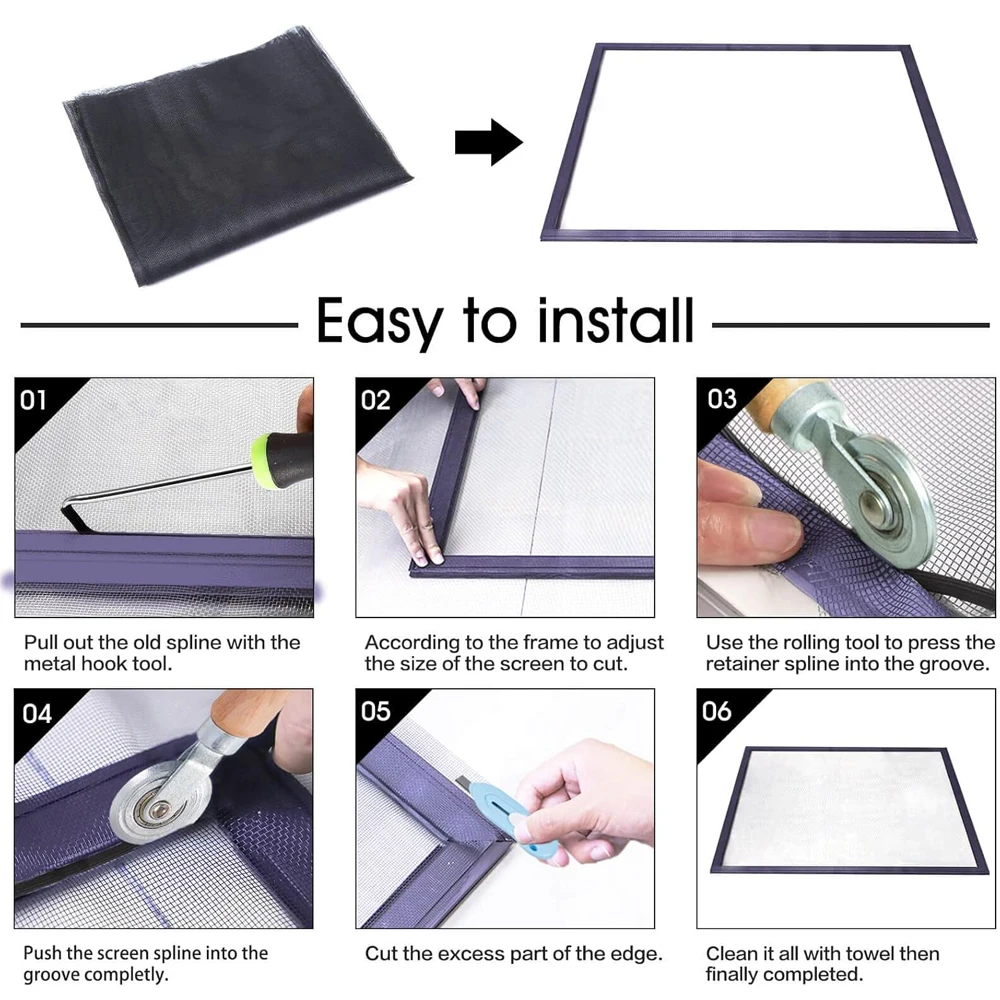 Easy to install

01

Pull out the old spline with the metal hook tool.

02

According to the frame to adjust the size of the screen to cut.

03

Use the rolling tool to press the retainer spline into the groove.

04

Push the screen spline into the groove completly.

05

Cut the excess part of the edge.

06

Clean it all with towel then finally completed.