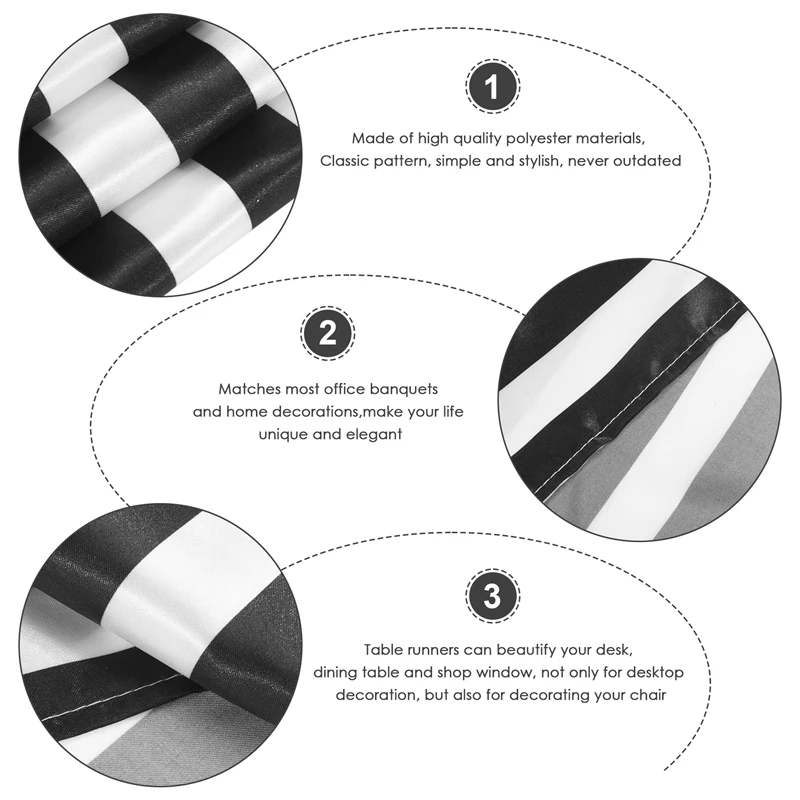 1

Made of high quality polyester materials, Classic pattern, simple and stylish, never outdated

2

Matches most office banquets and home decorations,make your life unique and elegant

3

Table runners can beautify your desk, dining table and shop window, not only for desktop decoration, but also for decorating your chair