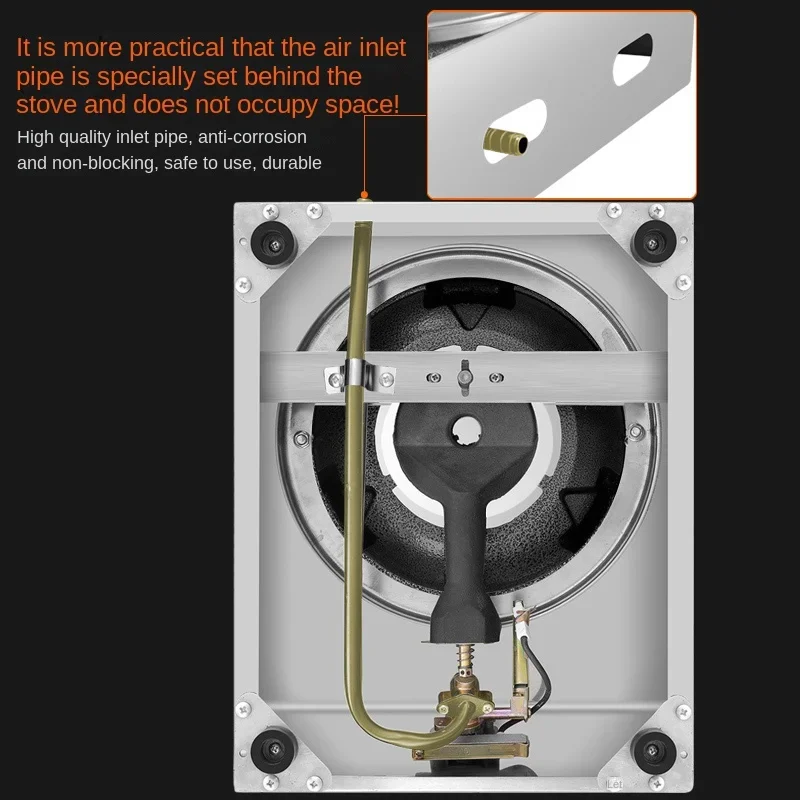 It is more practical that the air inlet pipe is specially set behind the stove and does not occupy space!

High quality inlet pipe, anti-corrosion and non-blocking, safe to use, durable