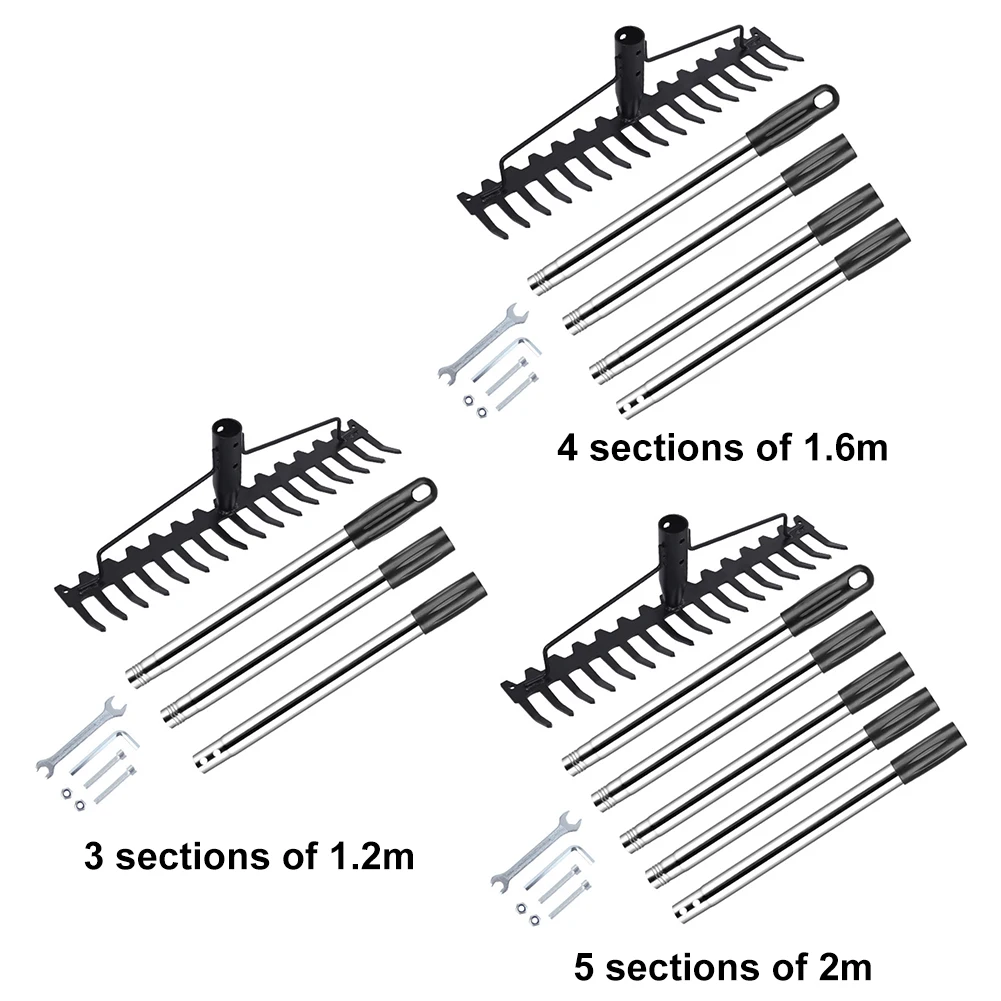 4 sections of 1.6m

3 sections of 1.2m

5 sections of 2m