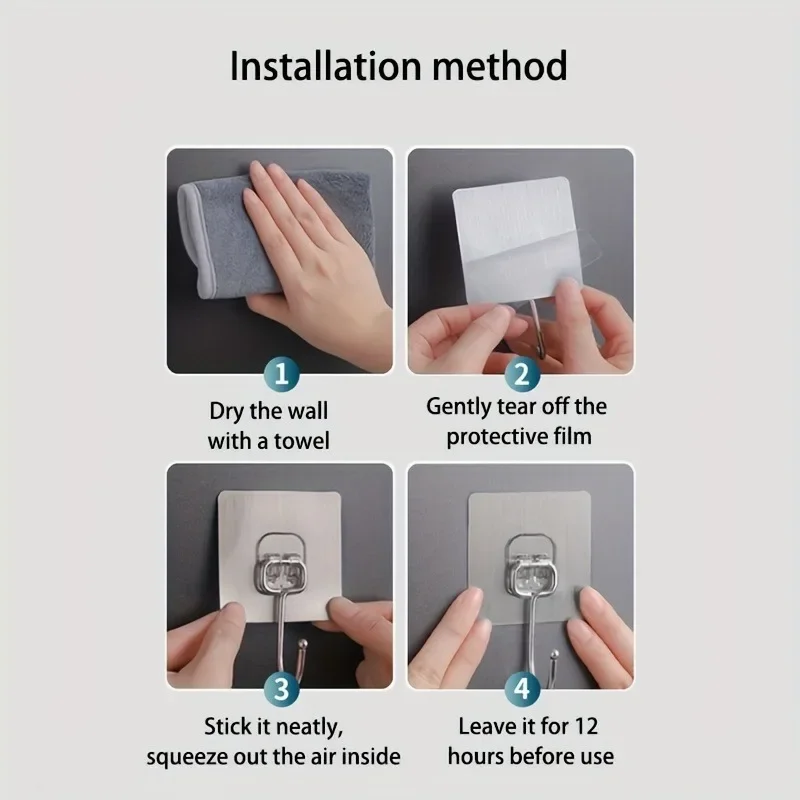 Installation method

1
Dry the wall with a towel

2
Gently tear off the protective film

3
Stick it neatly, squeeze out the air inside

4
Leave it for 12 hours before use